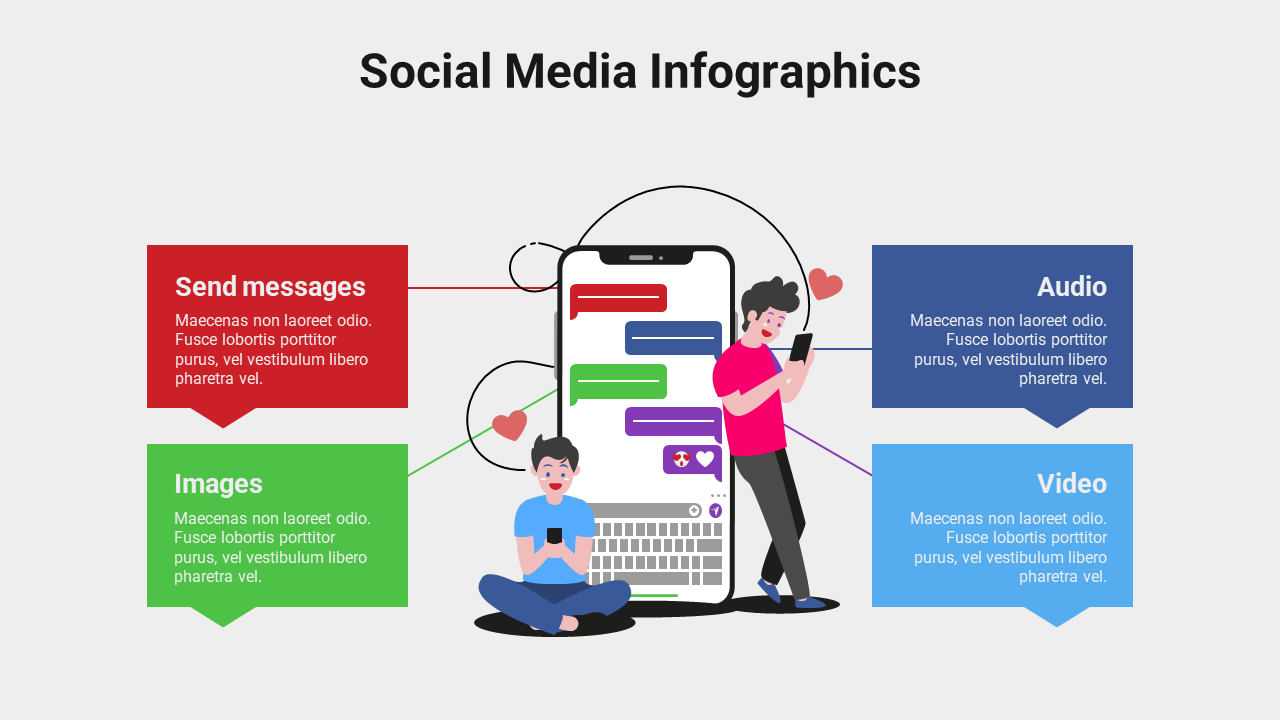 Social Media Infographics

Send messages
Maecenas non laoreet odio. Fusce lobortis porttitor purus, vel vestibulum libero pharetra vel.

Images
Maecenas non laoreet odio. Fusce lobortis porttitor purus, vel vestibulum libero pharetra vel.

Audio
Maecenas non laoreet odio. Fusce lobortis porttitor purus, vel vestibulum libero pharetra vel.

Video
Maecenas non laoreet odio. Fusce lobortis porttitor purus, vel vestibulum libero pharetra vel.