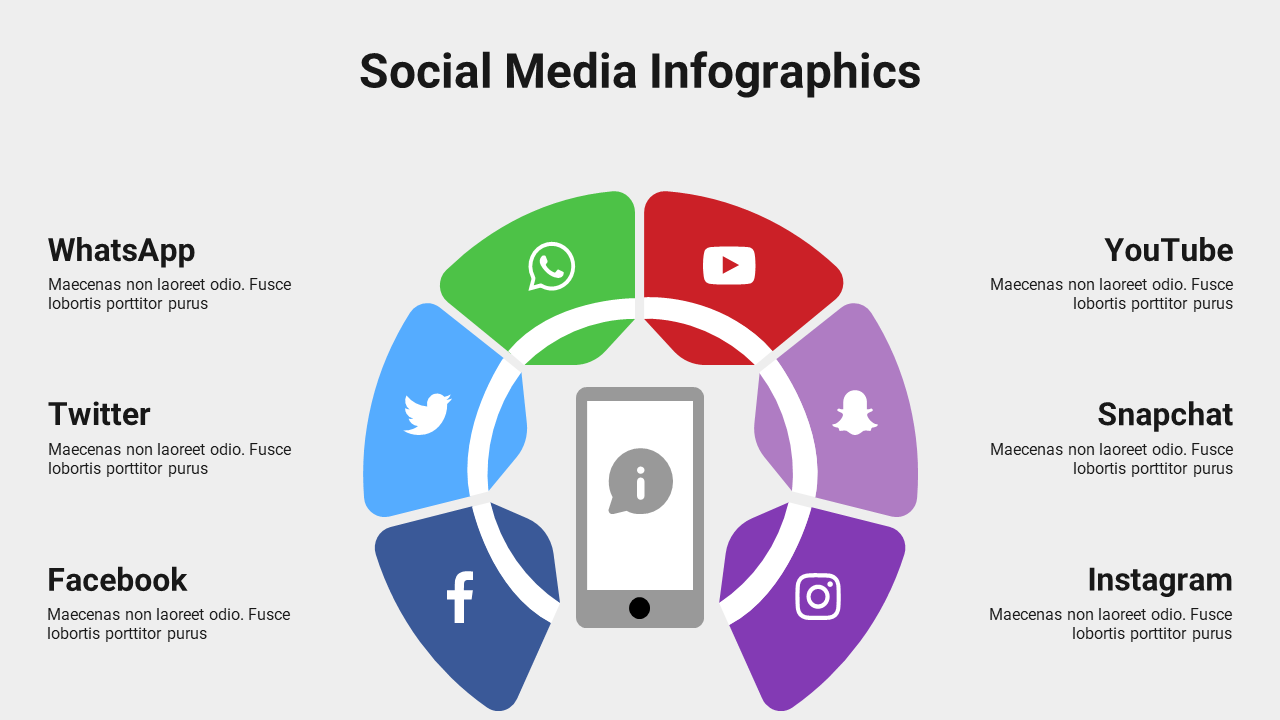 Social Media Infographics

WhatsApp
Maecenas non laoreet odio. Fusce lobortis porttitor purus

Twitter
Maecenas non laoreet odio. Fusce lobortis porttitor purus

Facebook
Maecenas non laoreet odio. Fusce lobortis porttitor purus

YouTube
Maecenas non laoreet odio. Fusce lobortis porttitor purus

Snapchat
Maecenas non laoreet odio. Fusce lobortis porttitor purus

Instagram
Maecenas non laoreet odio. Fusce lobortis porttitor purus