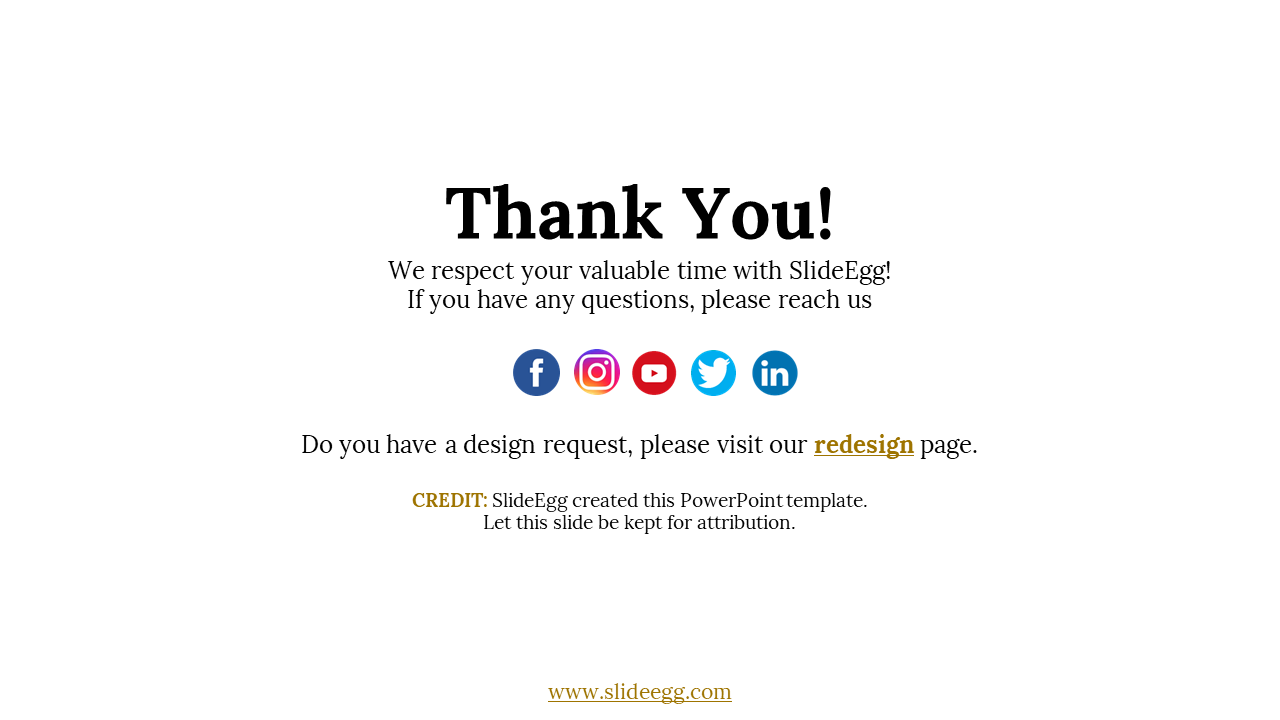 Thank You!

We respect your valuable time with SlideEgg!
If you have any questions, please reach us

Do you have a design request, please visit our redesign page.

CREDIT: SlideEgg created this PowerPoint template.
Let this slide be kept for attribution.

www.slideegg.com