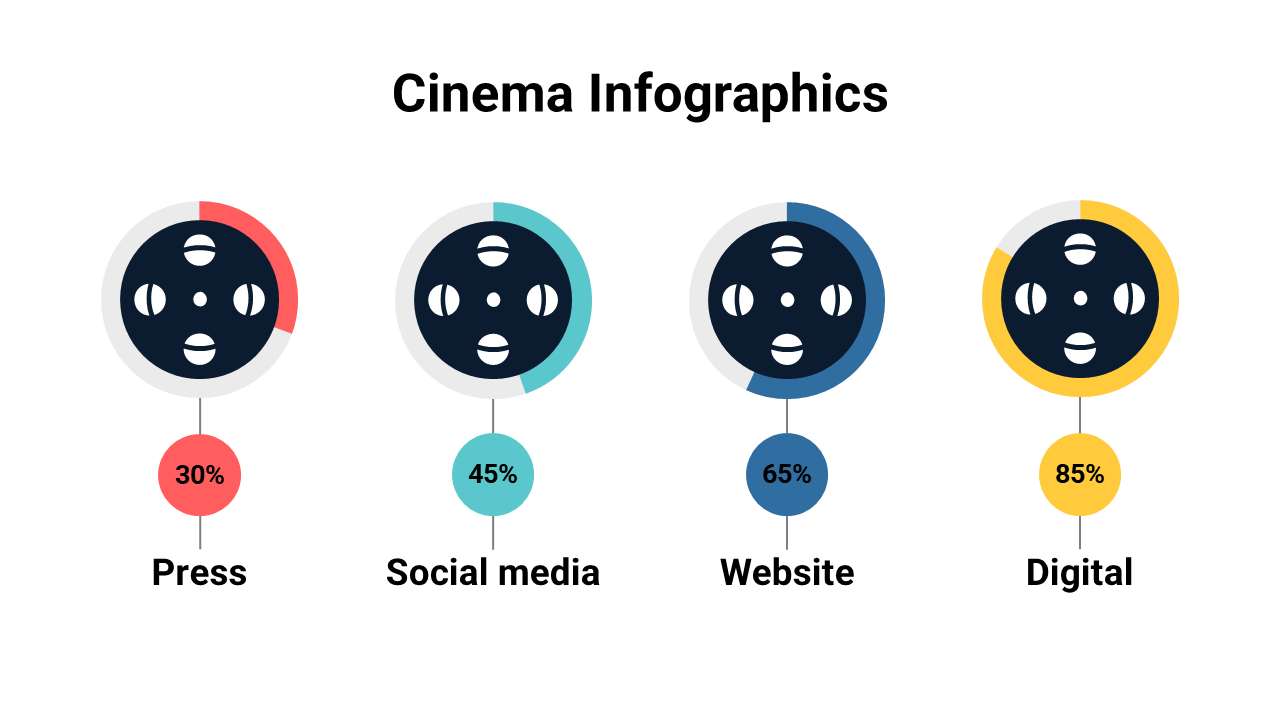 Cinema Infographics

30%

Press

45%

Social media

65%

Website

85%

Digital