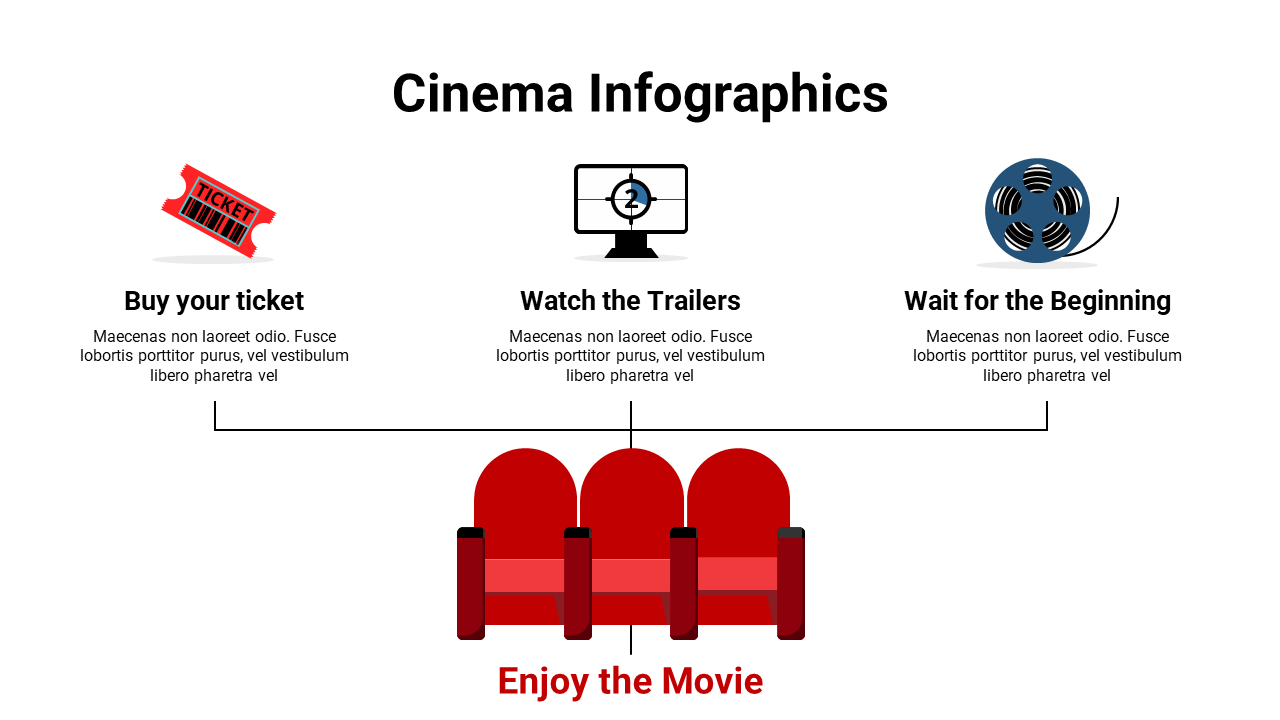 Cinema Infographics

TICKET

2

Buy your ticket

Maecenas non laoreet odio. Fusce lobortis porttitor purus, vel vestibulum libero pharetra vel

Watch the Trailers

Maecenas non laoreet odio. Fusce lobortis porttitor purus, vel vestibulum libero pharetra vel

Wait for the Beginning

Maecenas non laoreet odio. Fusce lobortis porttitor purus, vel vestibulum libero pharetra vel

Enjoy the Movie