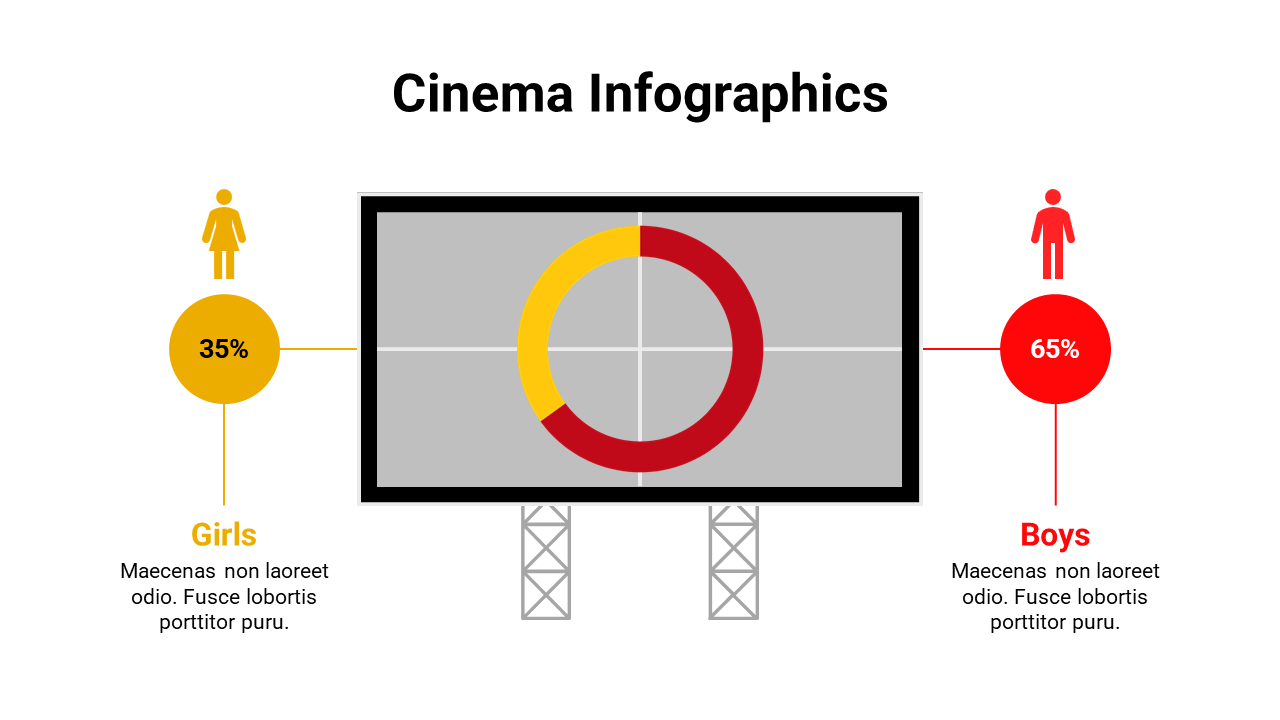 Cinema Infographics

35%

Girls

Maecenas non laoreet odio. Fusce lobortis porttitor puru.

65%

Boys

Maecenas non laoreet odio. Fusce lobortis porttitor puru.