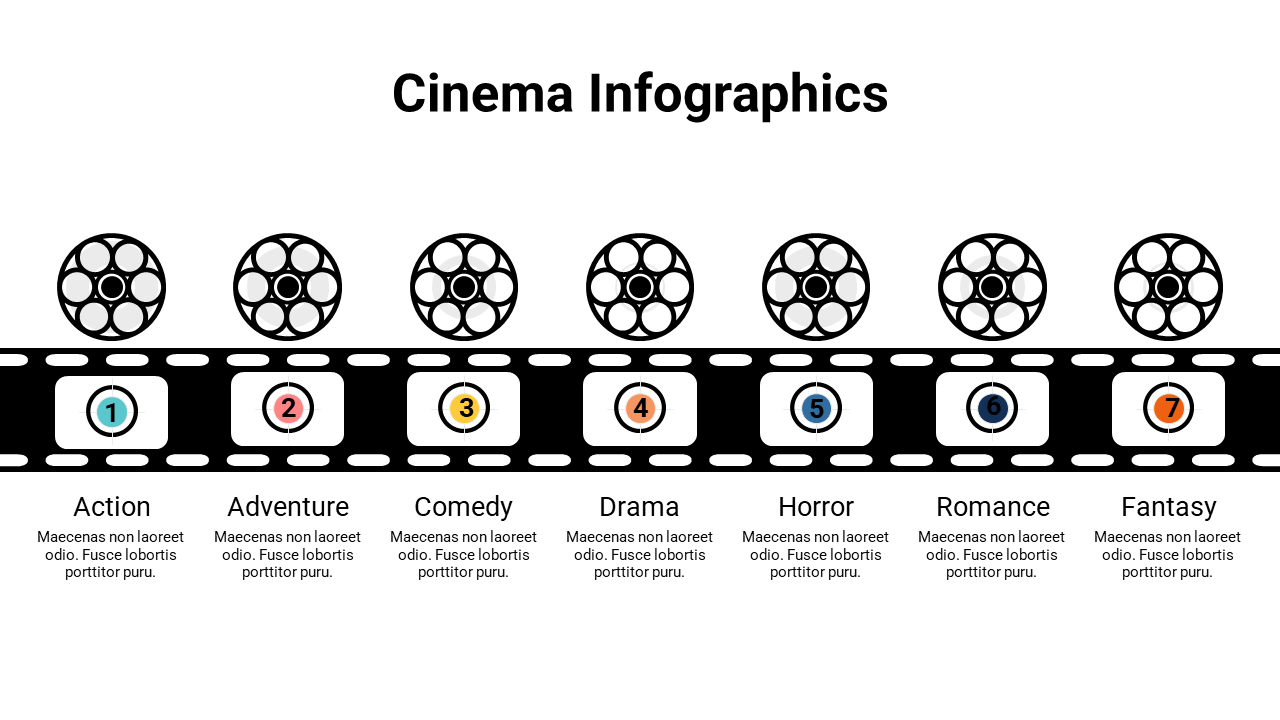 Cinema Infographics

1
Action
Maecenas non laoreet odio. Fusce lobortis porttitor puru.

2
Adventure
Maecenas non laoreet odio. Fusce lobortis porttitor puru.

3
Comedy
Maecenas non laoreet odio. Fusce lobortis porttitor puru.

4
Drama
Maecenas non laoreet odio. Fusce lobortis porttitor puru.

5
Horror
Maecenas non laoreet odio. Fusce lobortis porttitor puru.

6
Romance
Maecenas non laoreet odio. Fusce lobortis porttitor puru.

7
Fantasy
Maecenas non laoreet odio. Fusce lobortis porttitor puru.