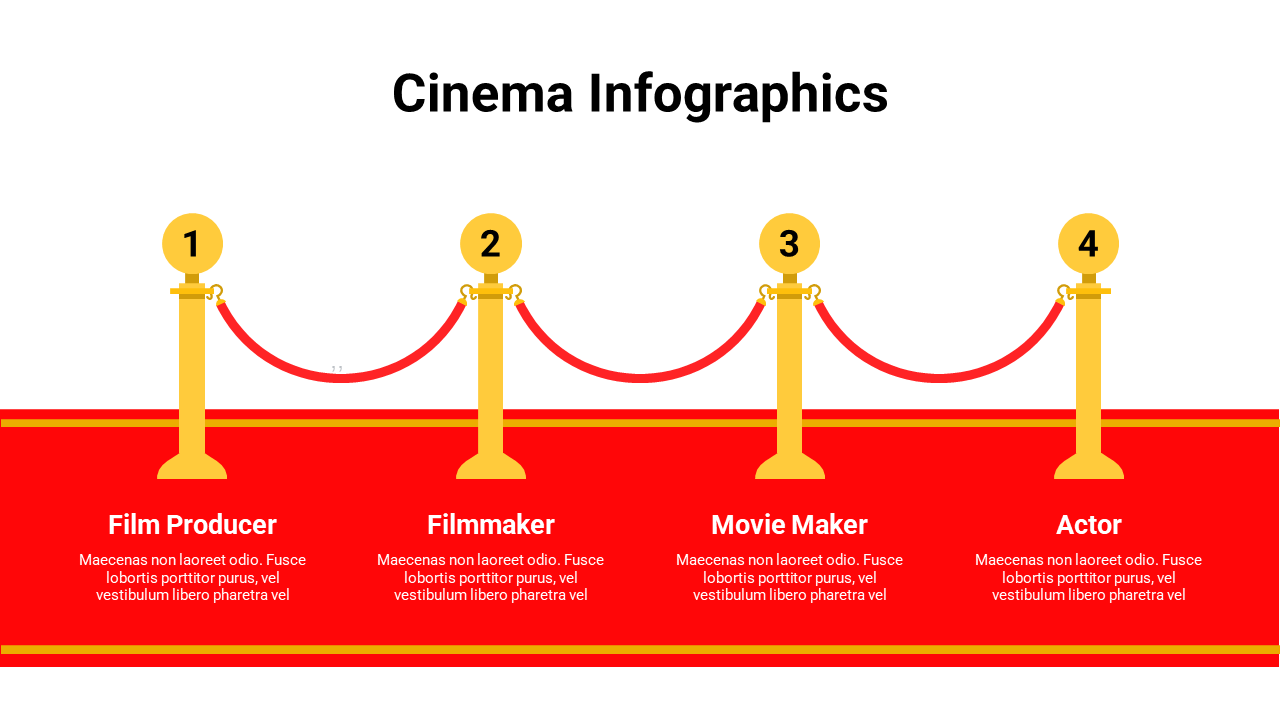 Cinema Infographics

1

2

3

4

Film Producer

Maecenas non laoreet odio. Fusce lobortis porttitor purus, vel vestibulum libero pharetra vel

Filmmaker

Maecenas non laoreet odio. Fusce lobortis porttitor purus, vel vestibulum libero pharetra vel

Movie Maker

Maecenas non laoreet odio. Fusce lobortis porttitor purus, vel vestibulum libero pharetra vel

Actor

Maecenas non laoreet odio. Fusce lobortis porttitor purus, vel vestibulum libero pharetra vel