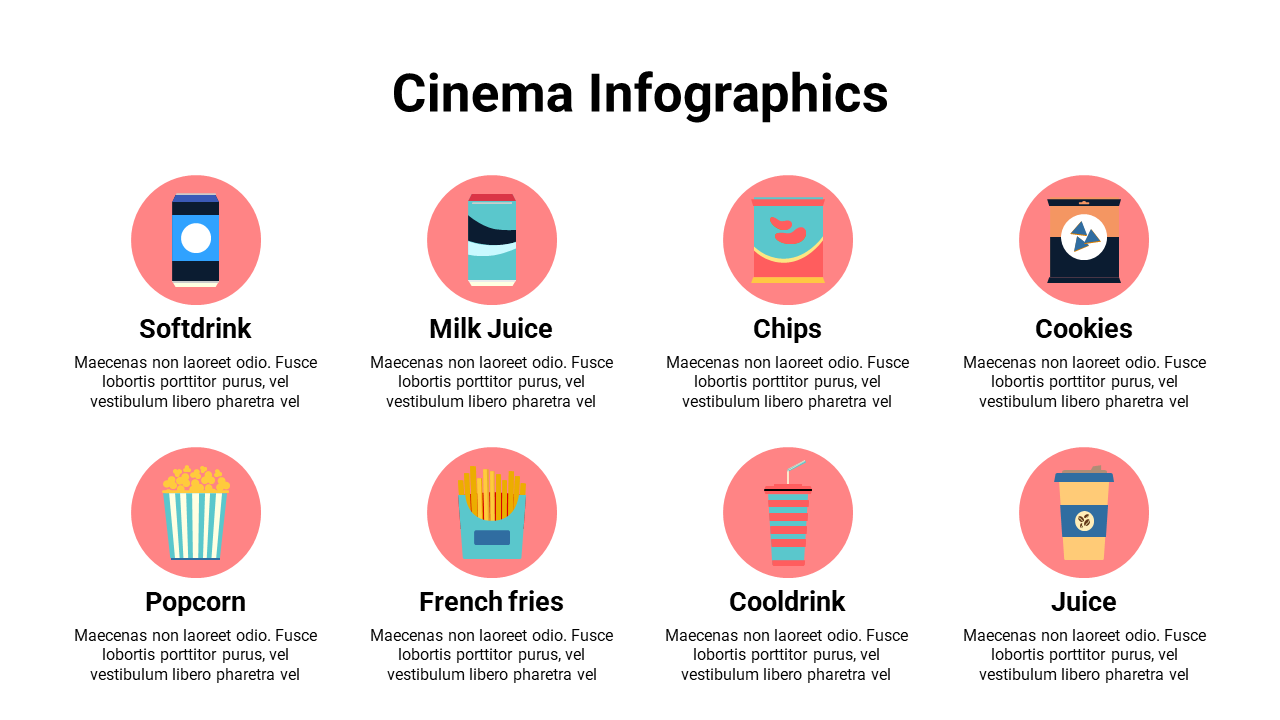 Cinema Infographics

Softdrink

Maecenas non laoreet odio. Fusce lobortis porttitor purus, vel vestibulum libero pharetra vel

Milk Juice

Maecenas non laoreet odio. Fusce lobortis porttitor purus, vel vestibulum libero pharetra vel

Chips

Maecenas non laoreet odio. Fusce lobortis porttitor purus, vel vestibulum libero pharetra vel

Cookies

Maecenas non laoreet odio. Fusce lobortis porttitor purus, vel vestibulum libero pharetra vel

Popcorn

Maecenas non laoreet odio. Fusce lobortis porttitor purus, vel vestibulum libero pharetra vel

French fries

Maecenas non laoreet odio. Fusce lobortis porttitor purus, vel vestibulum libero pharetra vel

Cooldrink

Maecenas non laoreet odio. Fusce lobortis porttitor purus, vel vestibulum libero pharetra vel

Juice

Maecenas non laoreet odio. Fusce lobortis porttitor purus, vel vestibulum libero pharetra vel