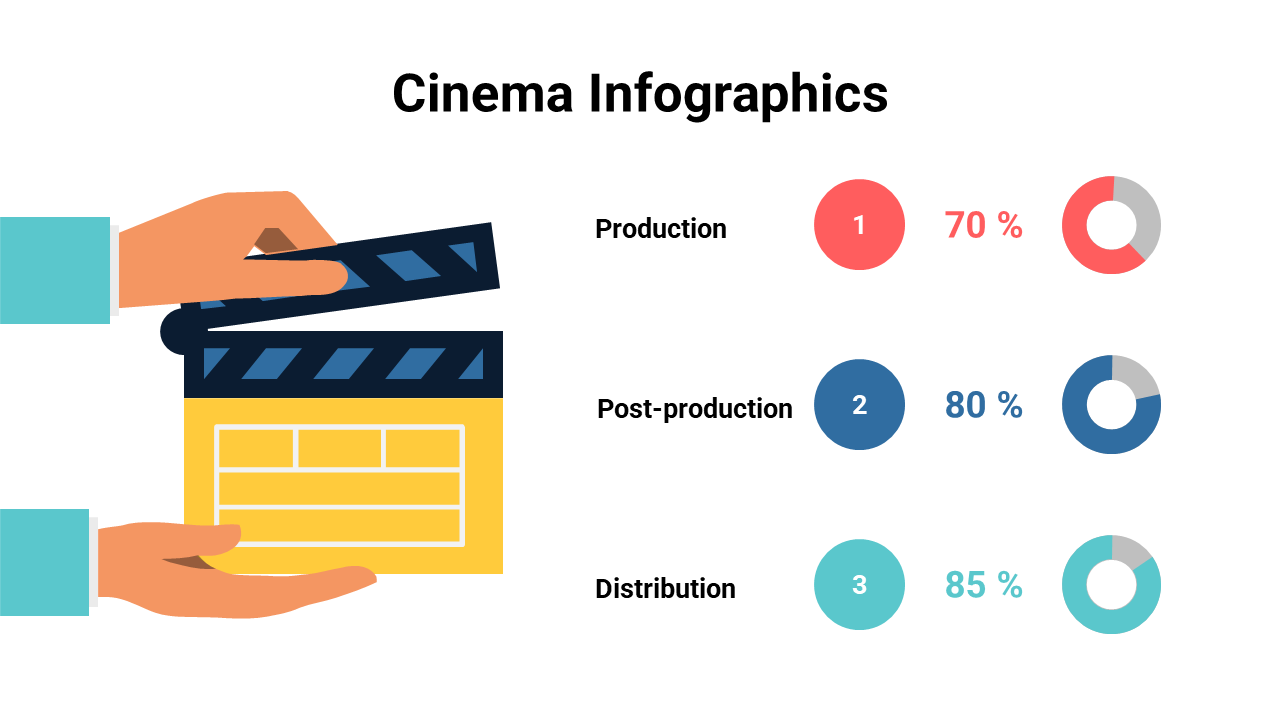 Cinema Infographics

Production 1 70 %

Post-production 2 80 %

Distribution 3 85 %