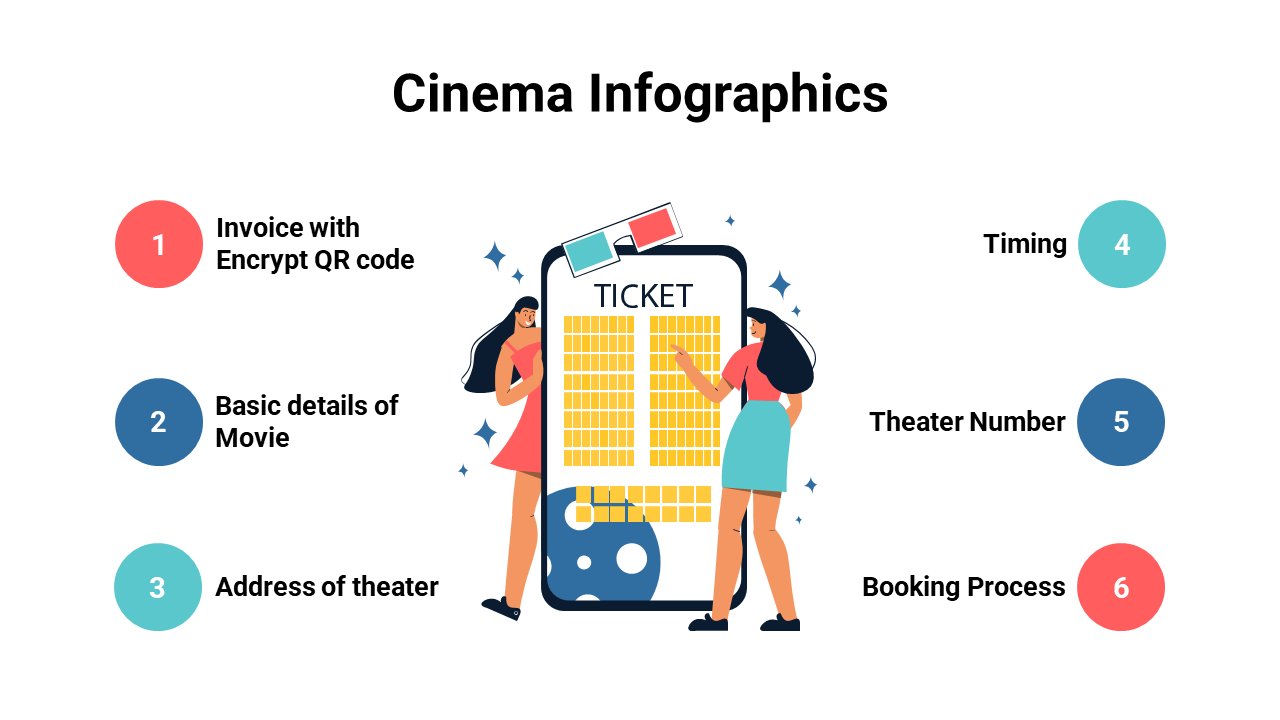 Cinema Infographics

1 Invoice with Encrypt QR code

2 Basic details of Movie

3 Address of theater

TICKET

Timing 4

Theater Number 5

Booking Process 6