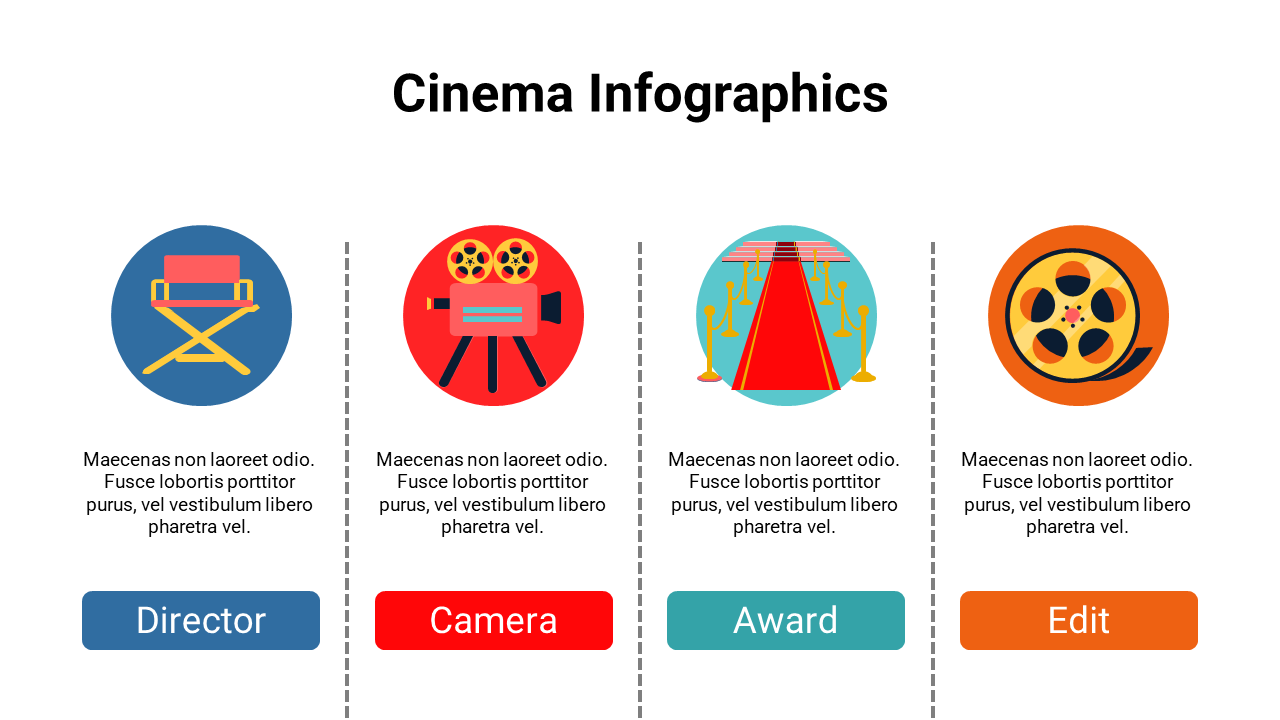 Cinema Infographics

Maecenas non laoreet odio. Fusce lobortis porttitor purus, vel vestibulum libero pharetra vel.

Director

Maecenas non laoreet odio. Fusce lobortis porttitor purus, vel vestibulum libero pharetra vel.

Camera

Maecenas non laoreet odio. Fusce lobortis porttitor purus, vel vestibulum libero pharetra vel.

Award

Maecenas non laoreet odio. Fusce lobortis porttitor purus, vel vestibulum libero pharetra vel.

Edit