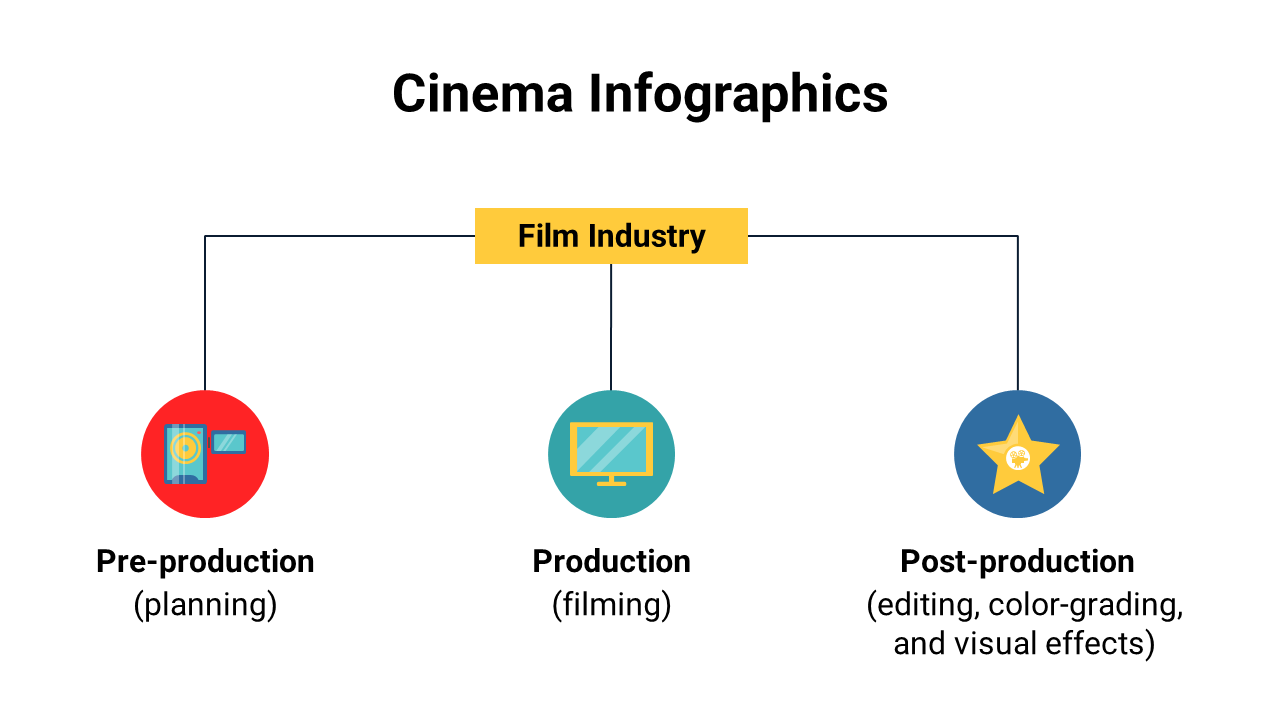 Cinema Infographics

Film Industry

Pre-production
(planning)

Production
(filming)

Post-production
(editing, color-grading, and visual effects)