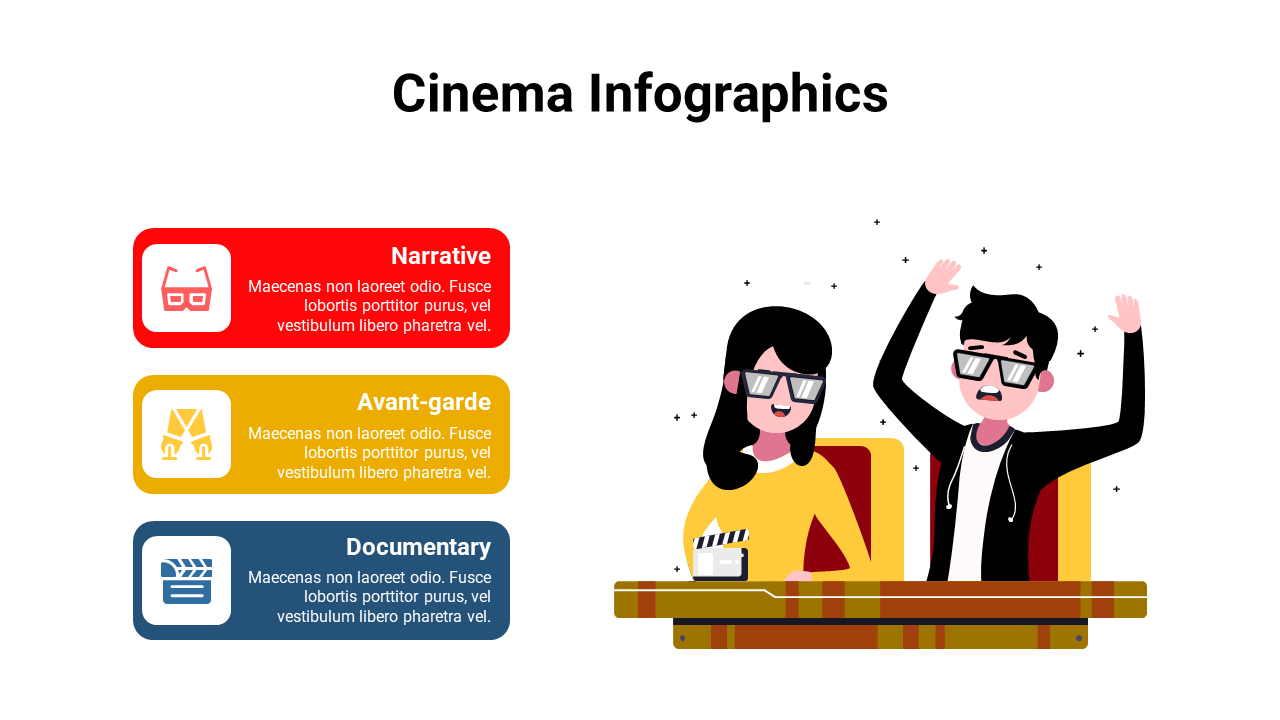 Cinema Infographics

Narrative
Maecenas non laoreet odio. Fusce lobortis porttitor purus, vel vestibulum libero pharetra vel.

Avant-garde
Maecenas non laoreet odio. Fusce lobortis porttitor purus, vel vestibulum libero pharetra vel.

Documentary
Maecenas non laoreet odio. Fusce lobortis porttitor purus, vel vestibulum libero pharetra vel.