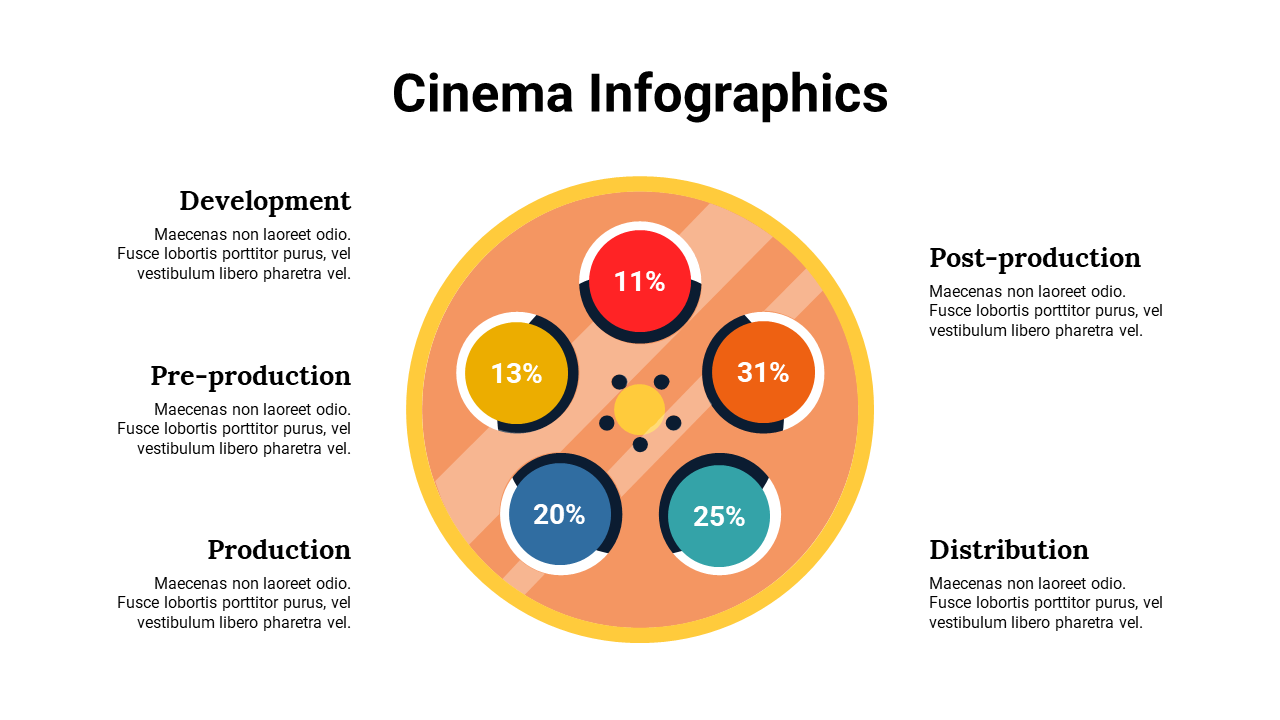 Cinema Infographics

Development
Maecenas non laoreet odio. Fusce lobortis porttitor purus, vel vestibulum libero pharetra vel.

Pre-production
Maecenas non laoreet odio. Fusce lobortis porttitor purus, vel vestibulum libero pharetra vel.

Production
Maecenas non laoreet odio. Fusce lobortis porttitor purus, vel vestibulum libero pharetra vel.

11%

13%

31%

20%

25%

Post-production
Maecenas non laoreet odio. Fusce lobortis porttitor purus, vel vestibulum libero pharetra vel.

Distribution
Maecenas non laoreet odio. Fusce lobortis porttitor purus, vel vestibulum libero pharetra vel.