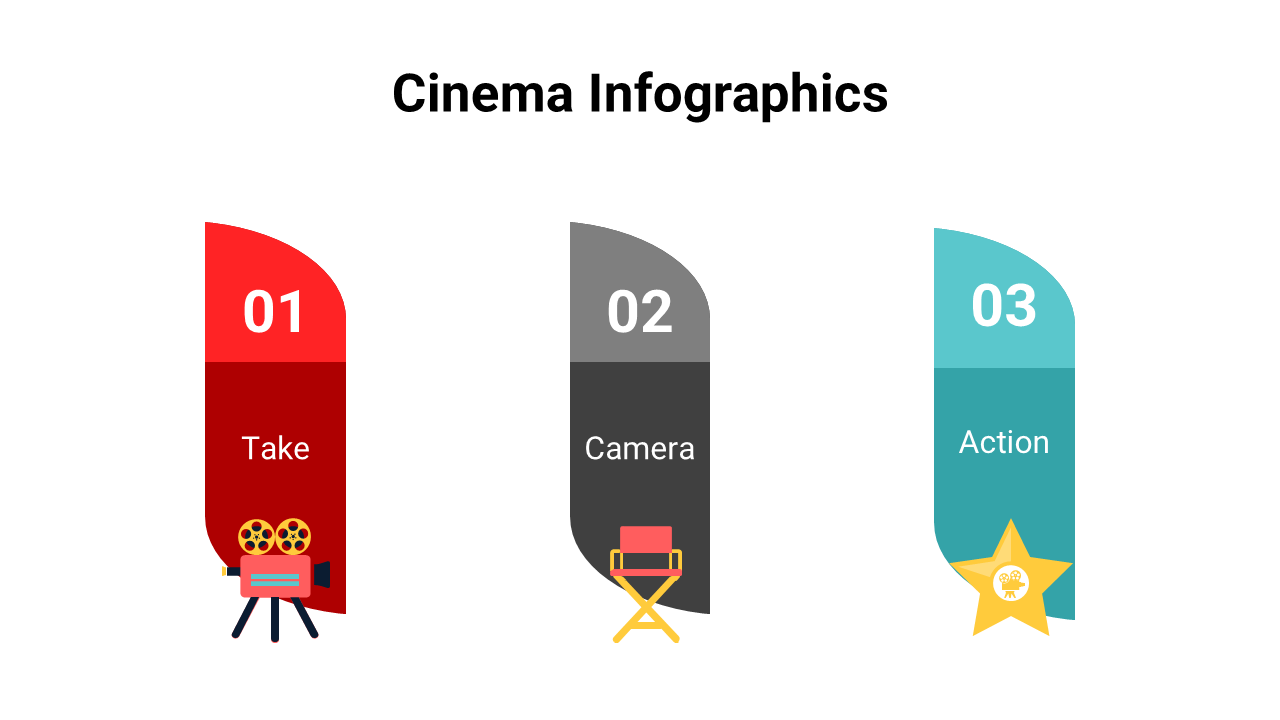 Cinema Infographics

01

Take

02

Camera

03

Action