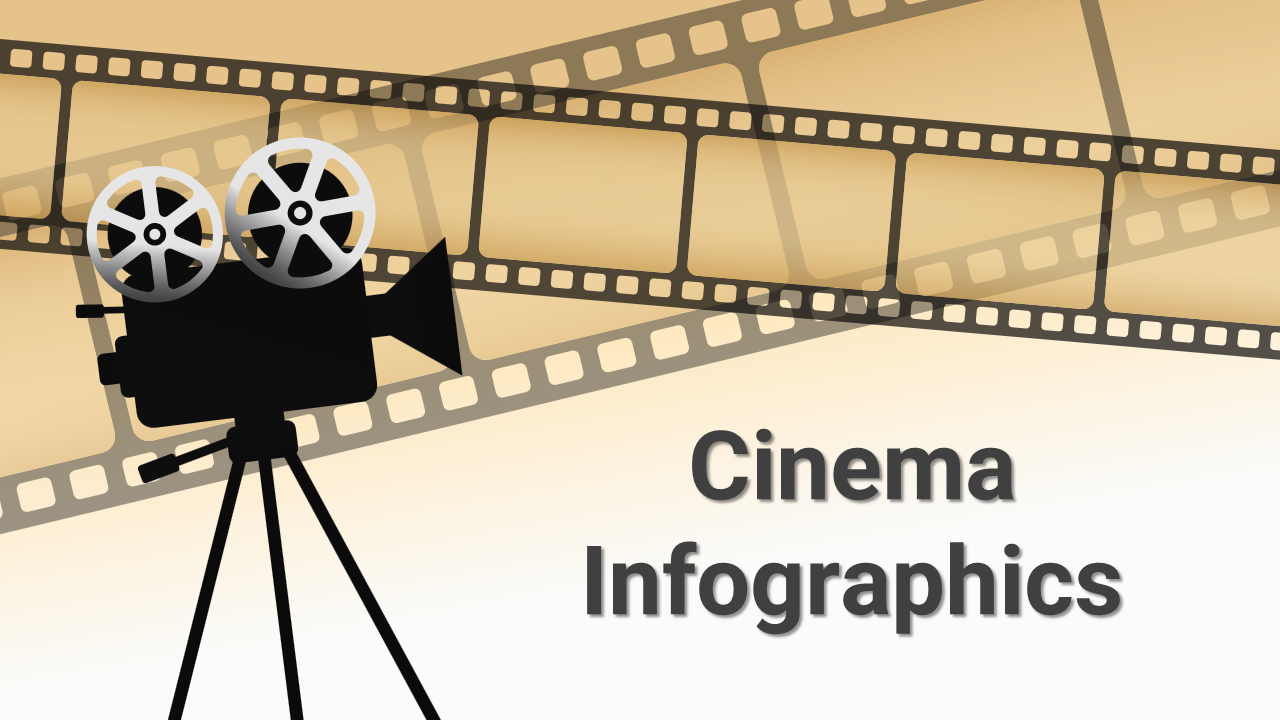 Cinema Infographics