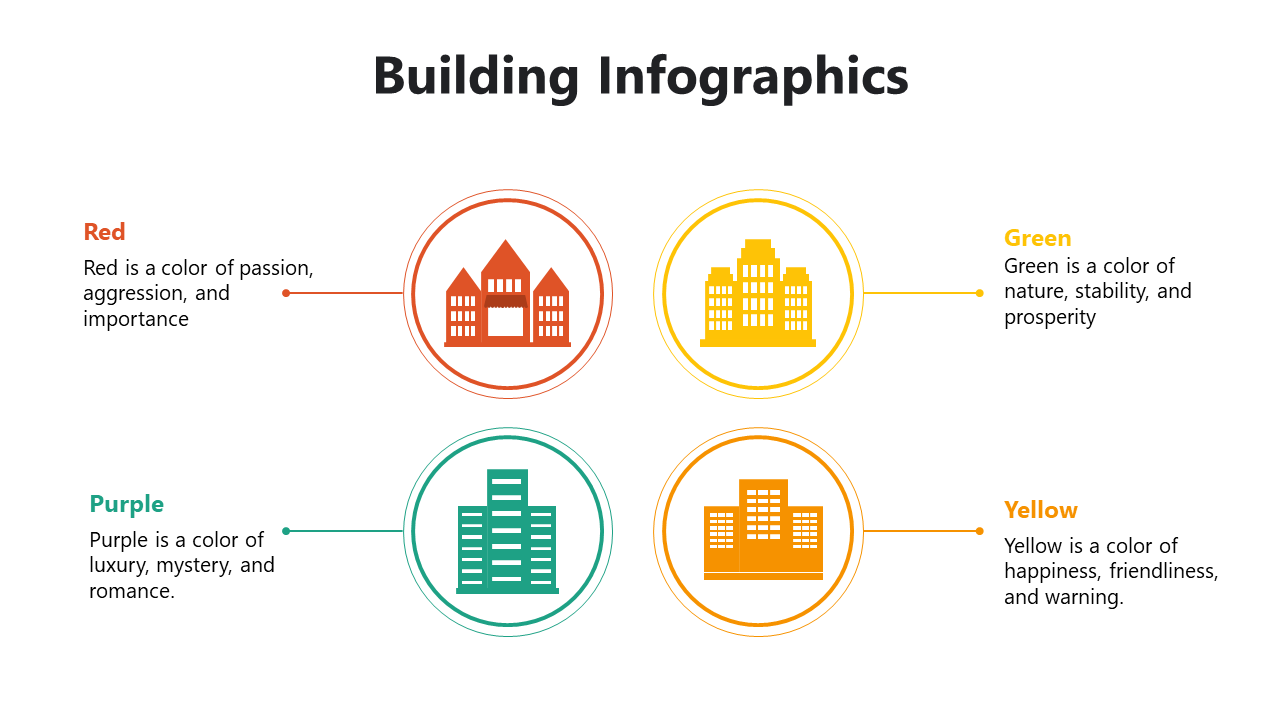 Building Infographics

Red
Red is a color of passion, aggression, and importance

Green
Green is a color of nature, stability, and prosperity

Purple
Purple is a color of luxury, mystery, and romance.

Yellow
Yellow is a color of happiness, friendliness, and warning.