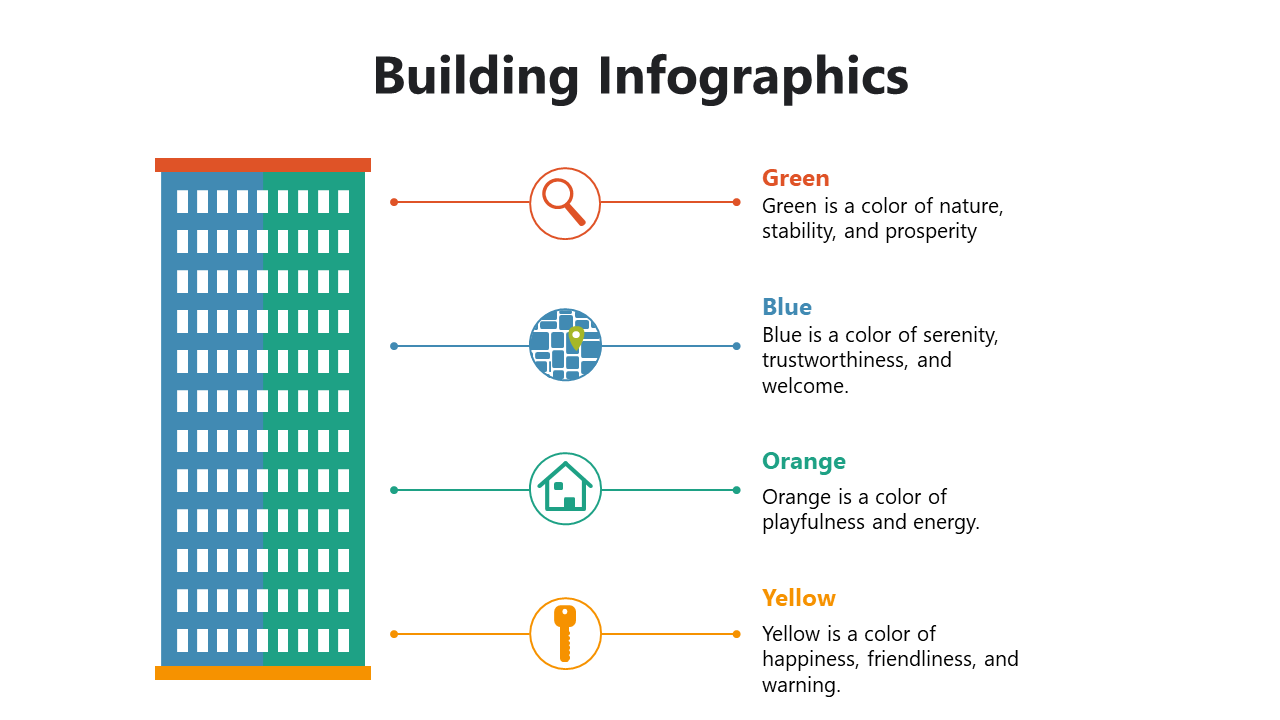 Building Infographics

Green
Green is a color of nature, stability, and prosperity

Blue
Blue is a color of serenity, trustworthiness, and welcome.

Orange
Orange is a color of playfulness and energy.

Yellow
Yellow is a color of happiness, friendliness, and warning.