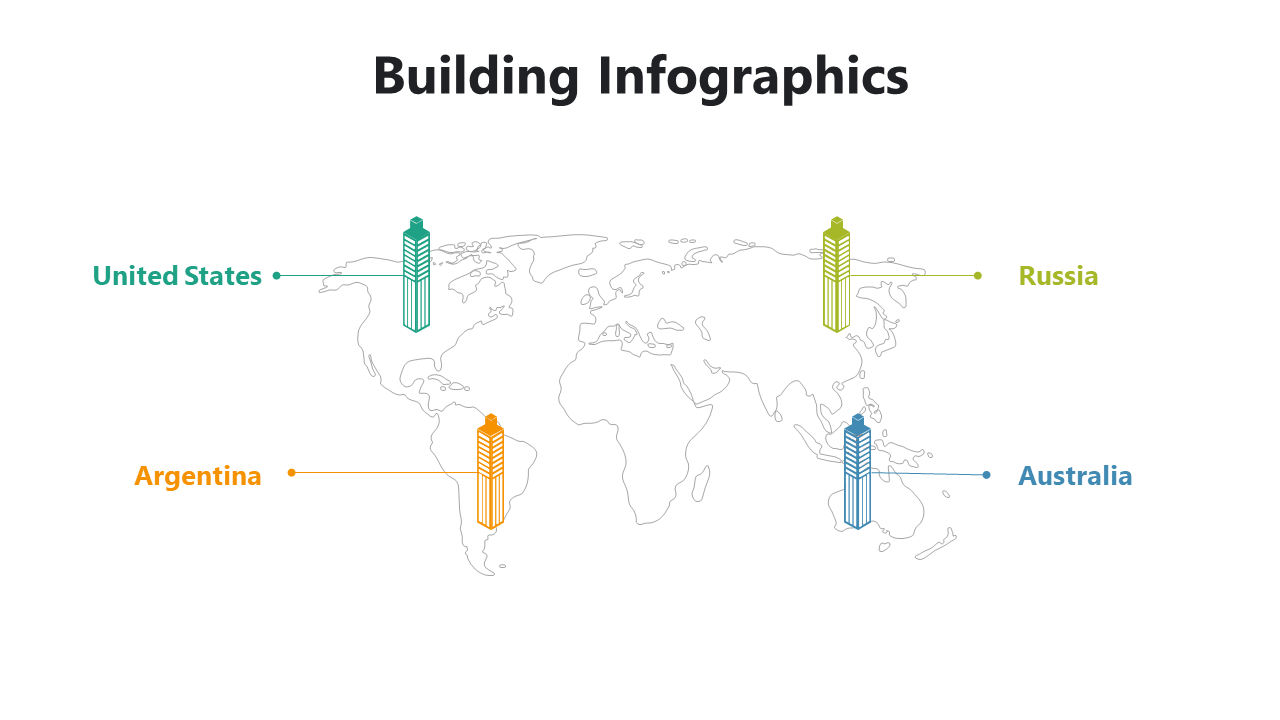 Building Infographics

United States

Russia

Argentina

Australia