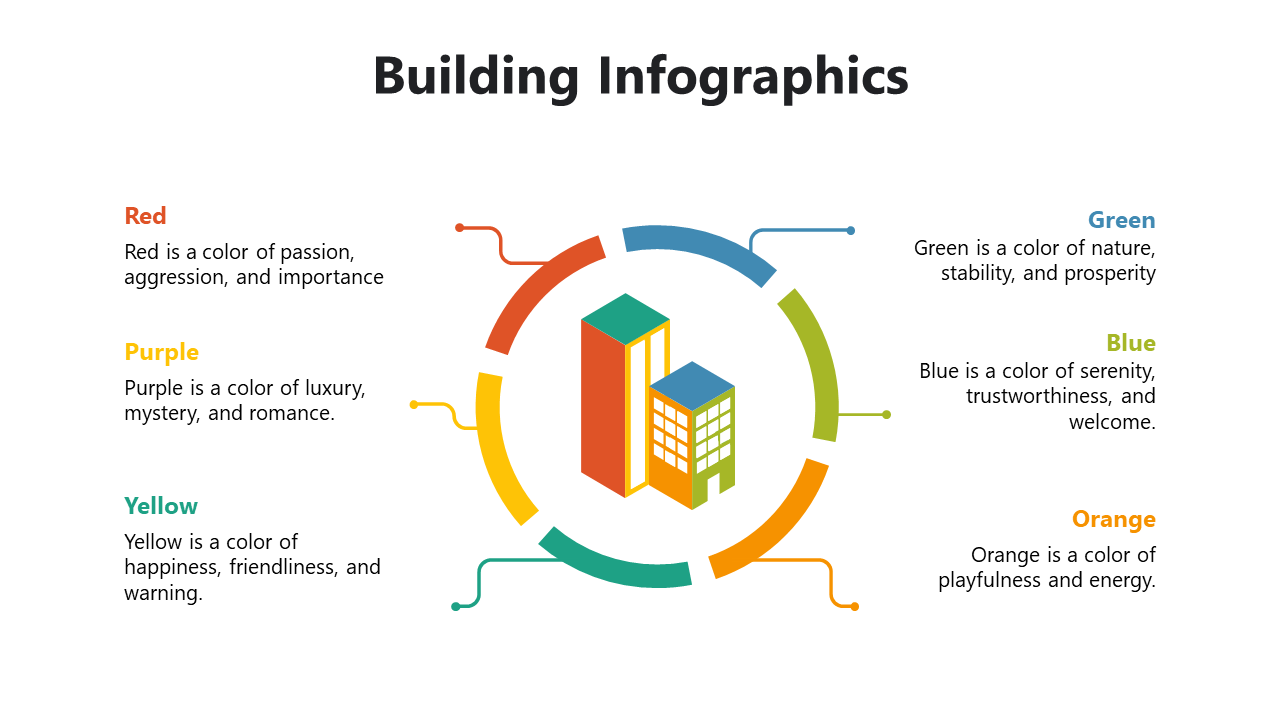 Building Infographics

Red
Red is a color of passion, aggression, and importance

Purple
Purple is a color of luxury, mystery, and romance.

Yellow
Yellow is a color of happiness, friendliness, and warning.

Green
Green is a color of nature, stability, and prosperity

Blue
Blue is a color of serenity, trustworthiness, and welcome.

Orange
Orange is a color of playfulness and energy.