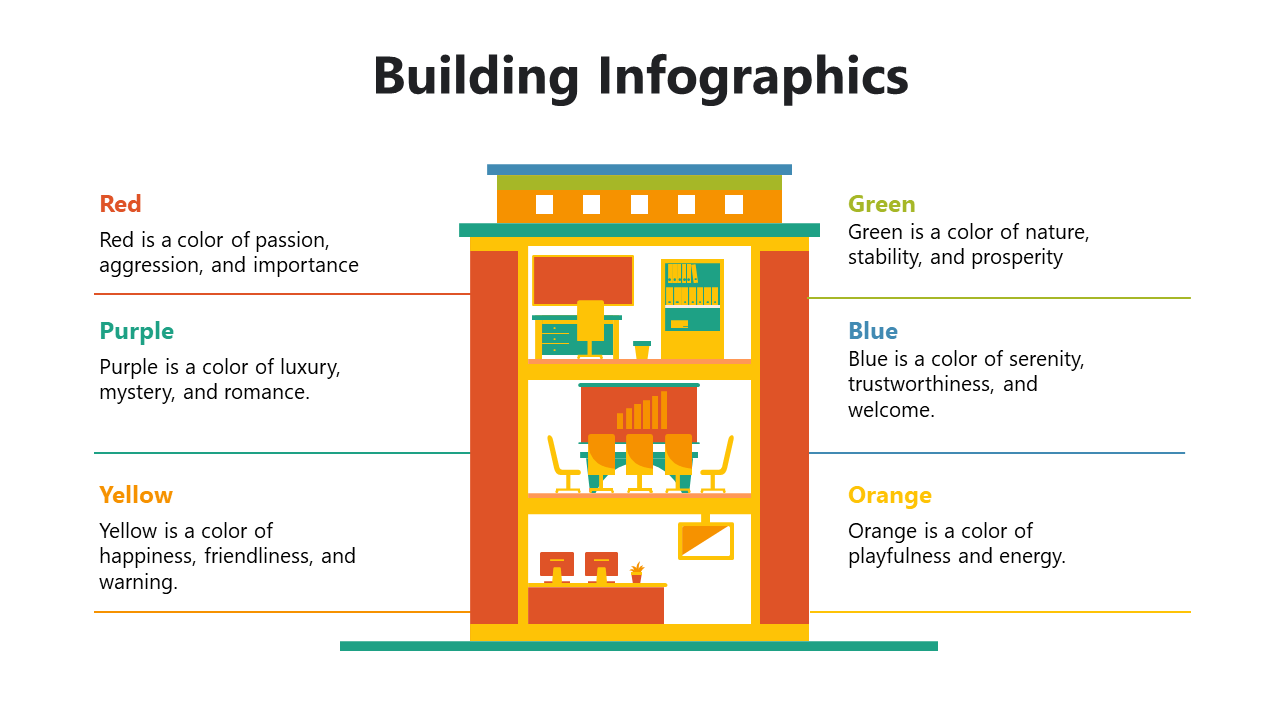 Building Infographics

Red
Red is a color of passion, aggression, and importance

Purple
Purple is a color of luxury, mystery, and romance.

Yellow
Yellow is a color of happiness, friendliness, and warning.

Green
Green is a color of nature, stability, and prosperity

Blue
Blue is a color of serenity, trustworthiness, and welcome.

Orange
Orange is a color of playfulness and energy.