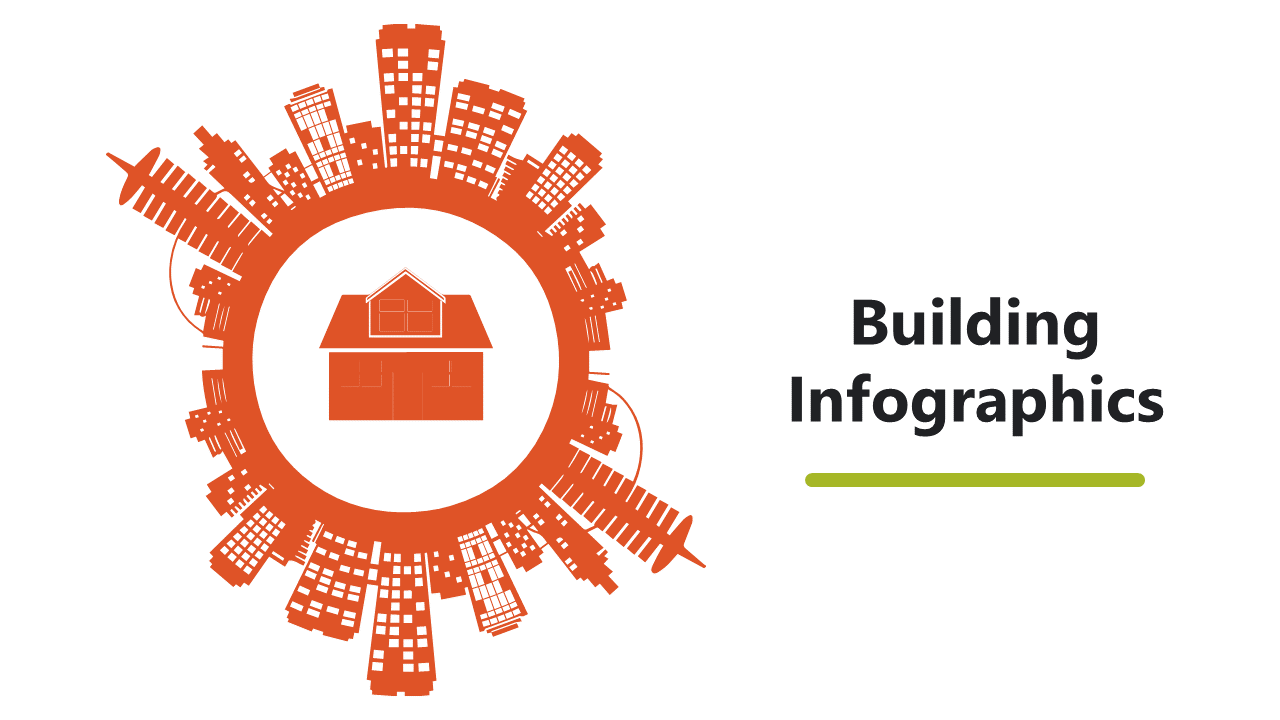 Building Infographics