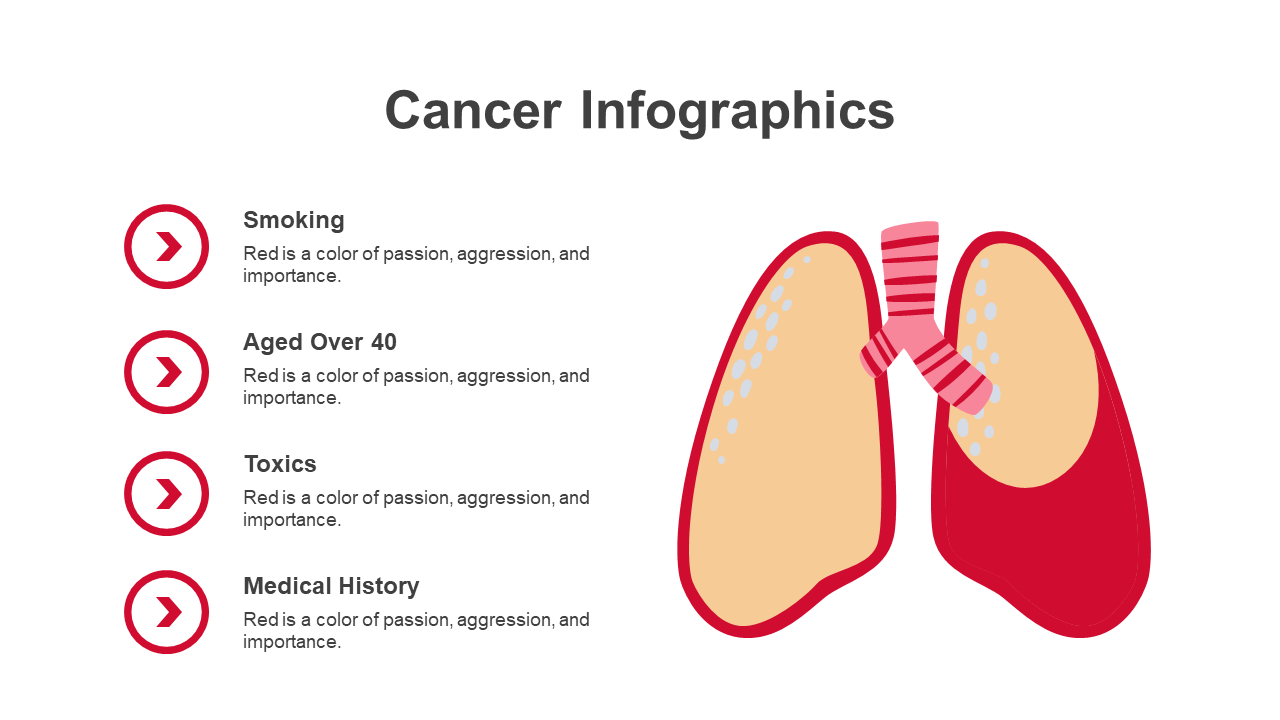 Cancer Infographics

Smoking
Red is a color of passion, aggression, and importance.

Aged Over 40
Red is a color of passion, aggression, and importance.

Toxics
Red is a color of passion, aggression, and importance.

Medical History
Red is a color of passion, aggression, and importance.