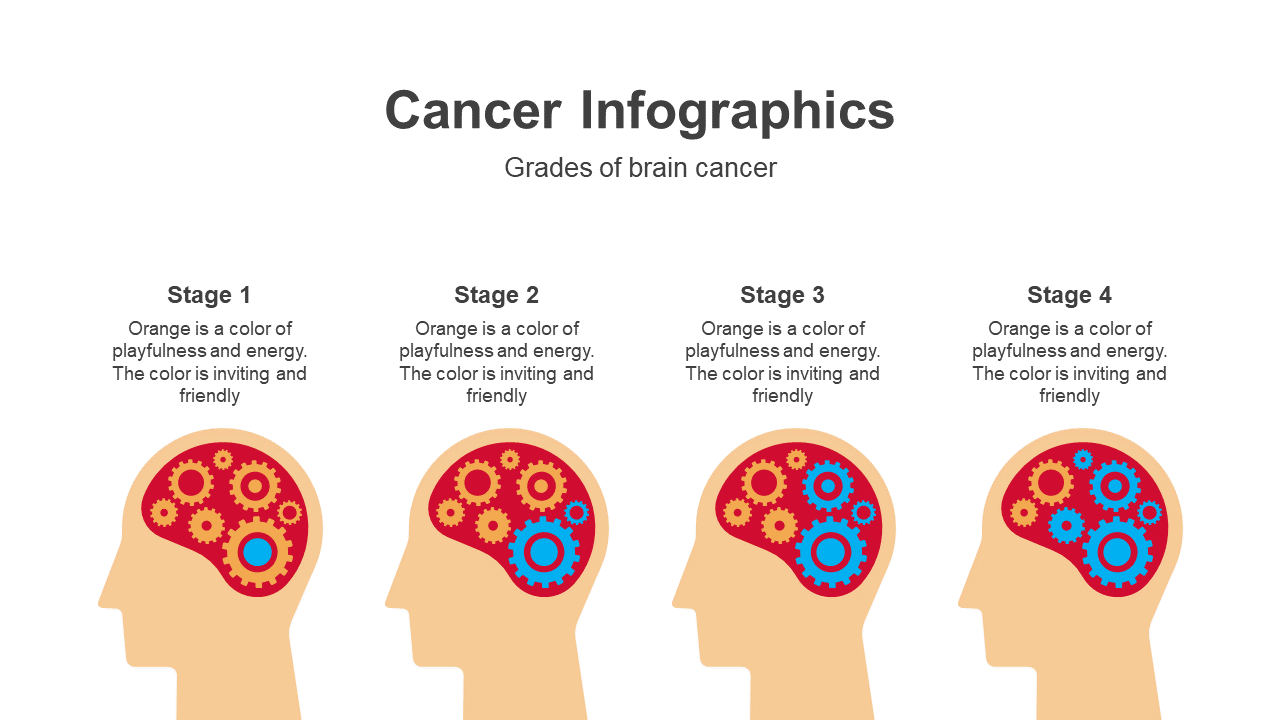 Cancer Infographics

Grades of brain cancer

Stage 1

Orange is a color of playfulness and energy. The color is inviting and friendly

Stage 2

Orange is a color of playfulness and energy. The color is inviting and friendly

Stage 3

Orange is a color of playfulness and energy. The color is inviting and friendly

Stage 4

Orange is a color of playfulness and energy. The color is inviting and friendly