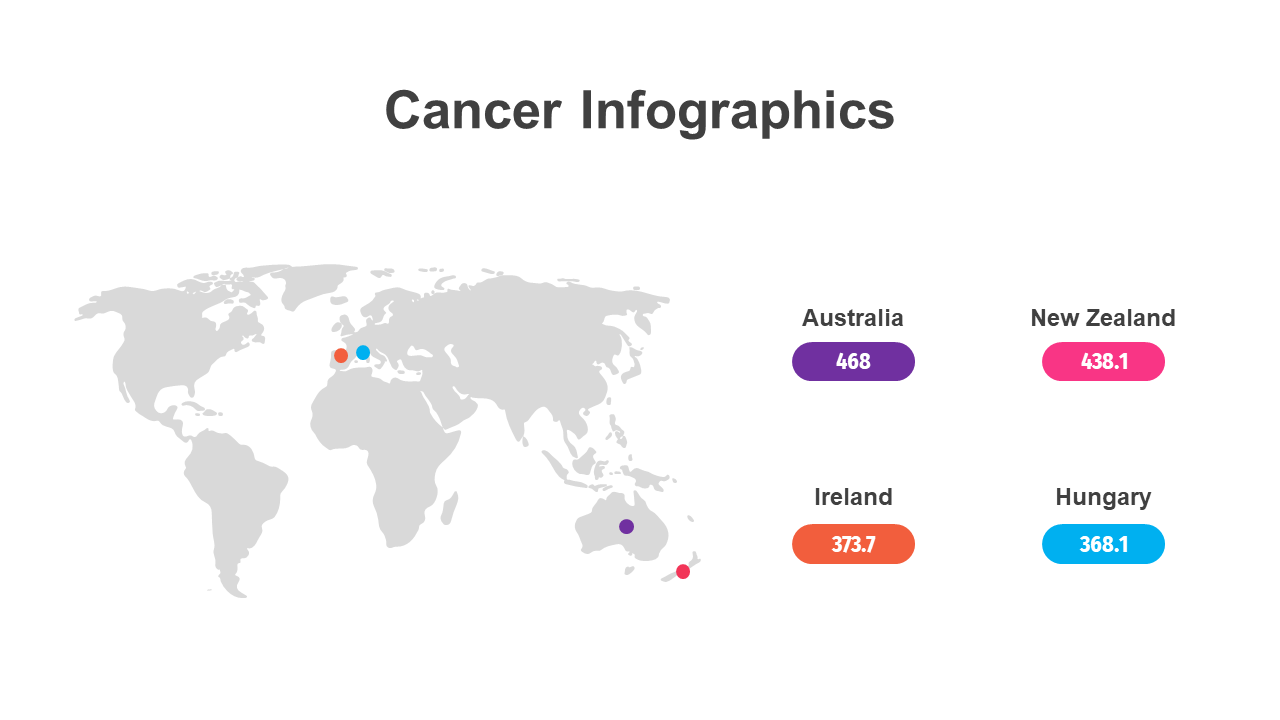 Cancer Infographics

Australia
468

New Zealand
438.1

Ireland
373.7

Hungary
368.1