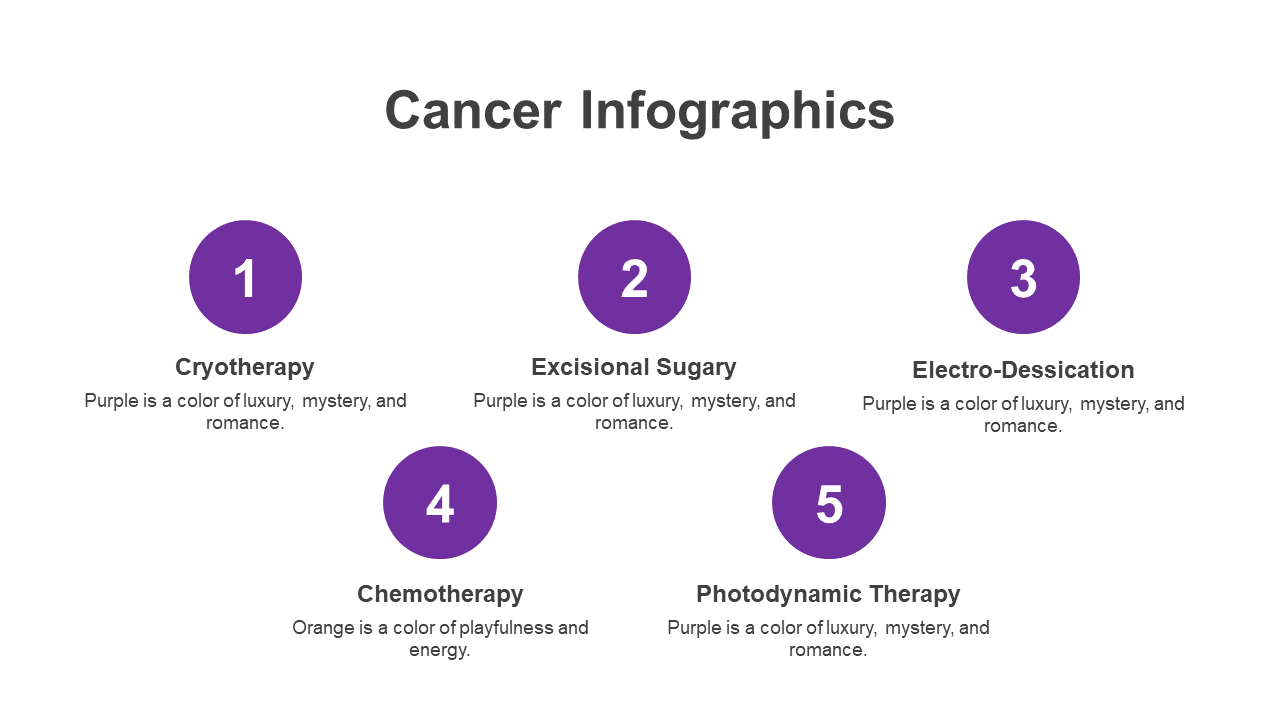 Cancer Infographics

1

Cryotherapy

Purple is a color of luxury, mystery, and romance.

2

Excisional Sugary

Purple is a color of luxury, mystery, and romance.

3

Electro-Dessication

Purple is a color of luxury, mystery, and romance.

4

Chemotherapy

Orange is a color of playfulness and energy.

5

Photodynamic Therapy

Purple is a color of luxury, mystery, and romance.