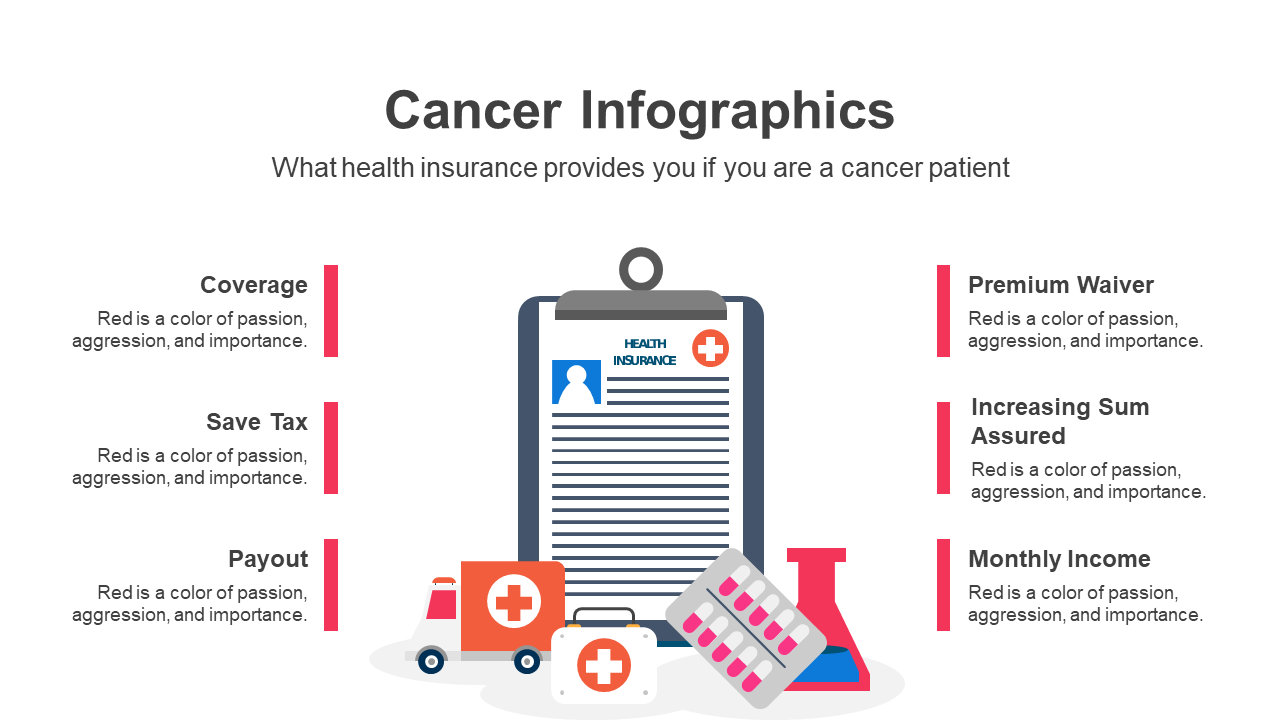 Cancer Infographics

What health insurance provides you if you are a cancer patient

Coverage
Red is a color of passion, aggression, and importance.

Save Tax
Red is a color of passion, aggression, and importance.

Payout
Red is a color of passion, aggression, and importance.

HEALTH INSURANCE

Premium Waiver
Red is a color of passion, aggression, and importance.

Increasing Sum Assured
Red is a color of passion, aggression, and importance.

Monthly Income
Red is a color of passion, aggression, and importance.