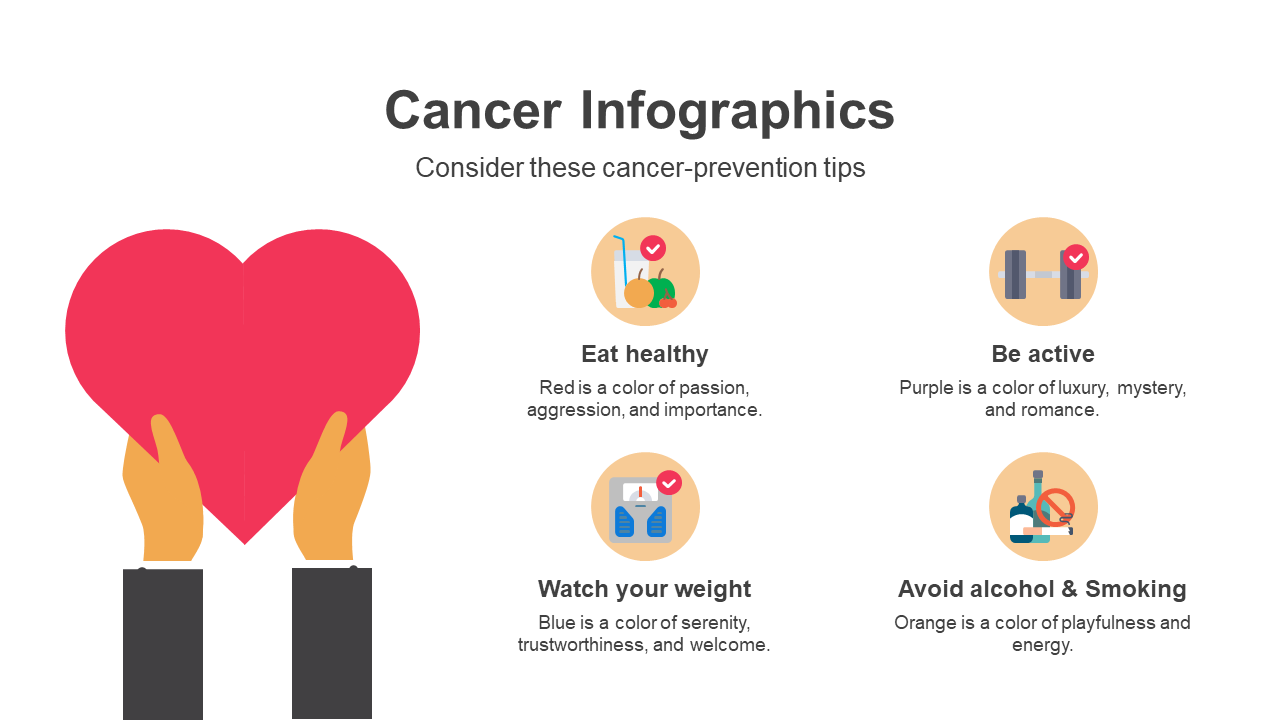 Cancer Infographics

Consider these cancer-prevention tips

Eat healthy

Red is a color of passion, aggression, and importance.

Be active

Purple is a color of luxury, mystery, and romance.

Watch your weight

Blue is a color of serenity, trustworthiness, and welcome.

Avoid alcohol & Smoking

Orange is a color of playfulness and energy.