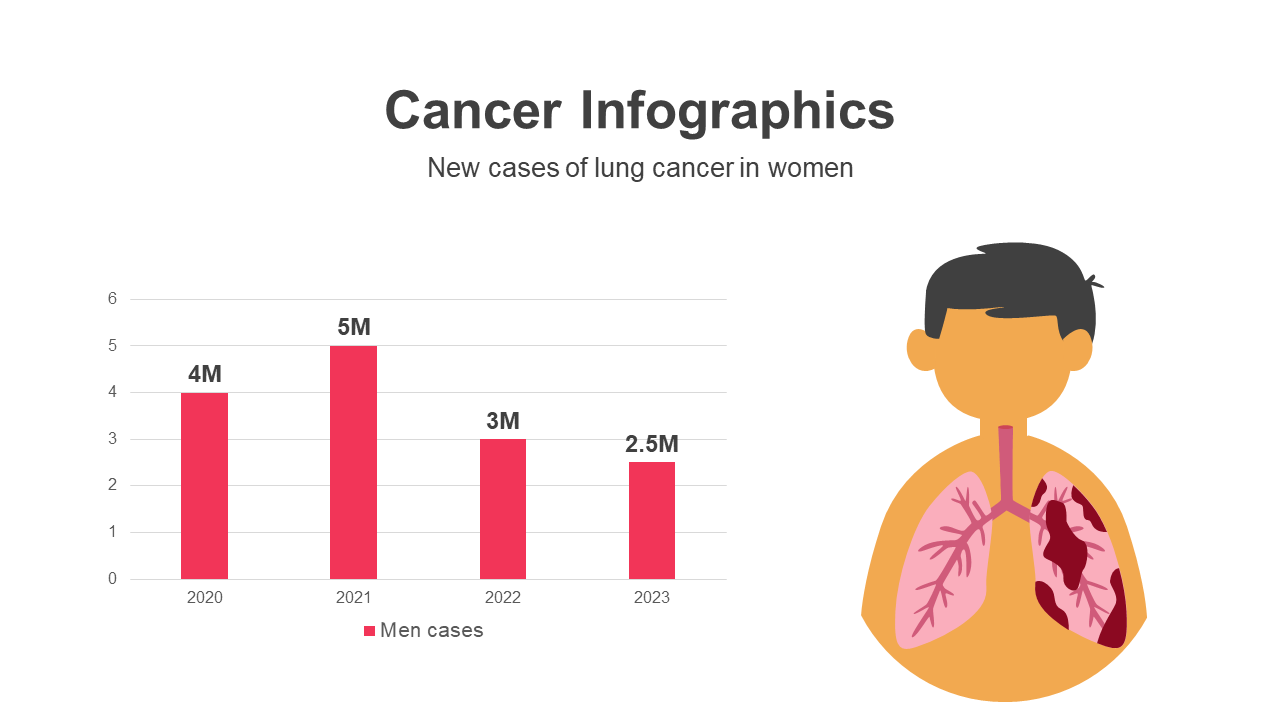 Cancer Infographics

New cases of lung cancer in women

6
5
4
3
2
1
0

4M
5M
3M
2.5M

2020
2021
2022
2023

Men cases