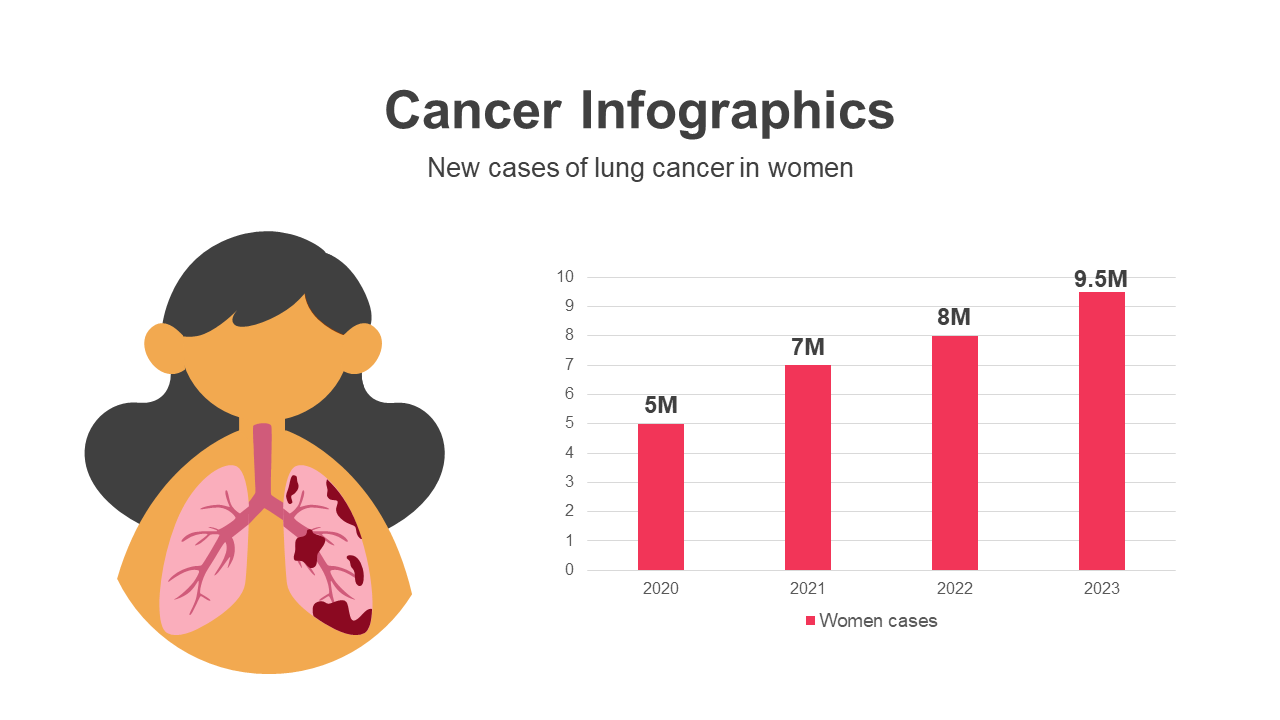 Cancer Infographics

New cases of lung cancer in women

10
9
8
7
6
5
4
3
2
1
0

5M
7M
8M
9.5M

2020
2021
2022
2023

Women cases