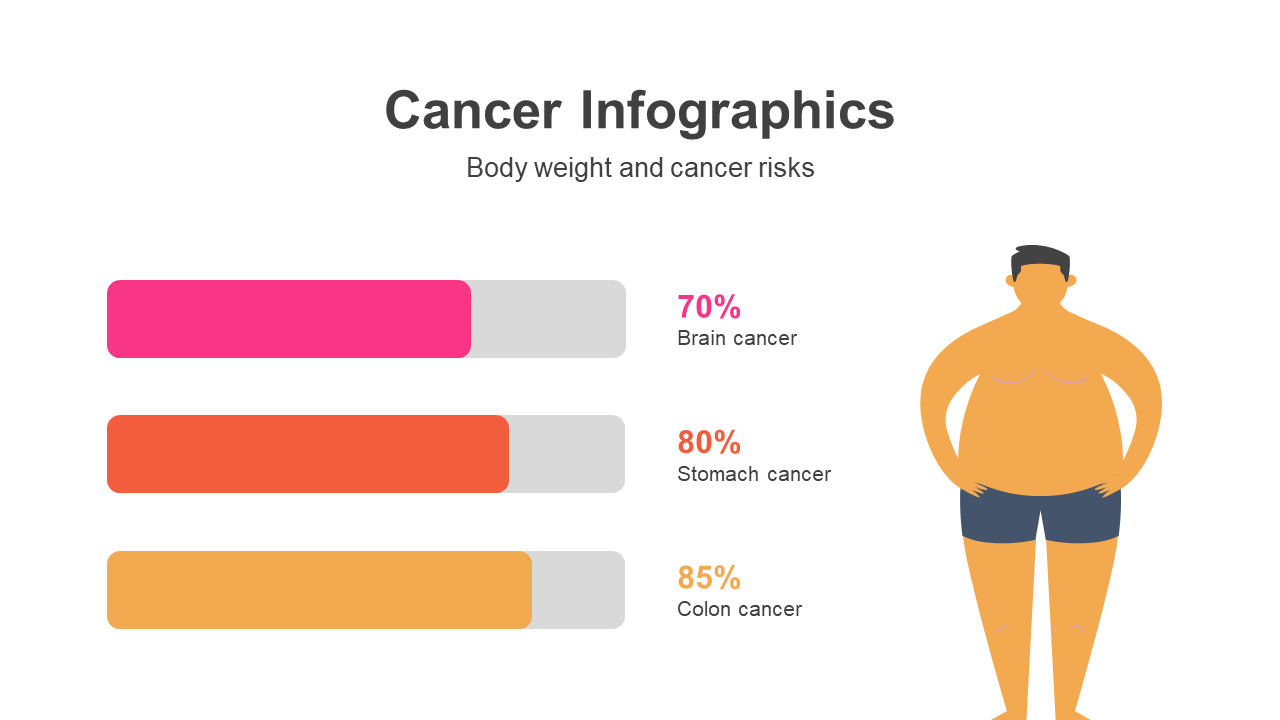 Cancer Infographics

Body weight and cancer risks

70%
Brain cancer

80%
Stomach cancer

85%
Colon cancer