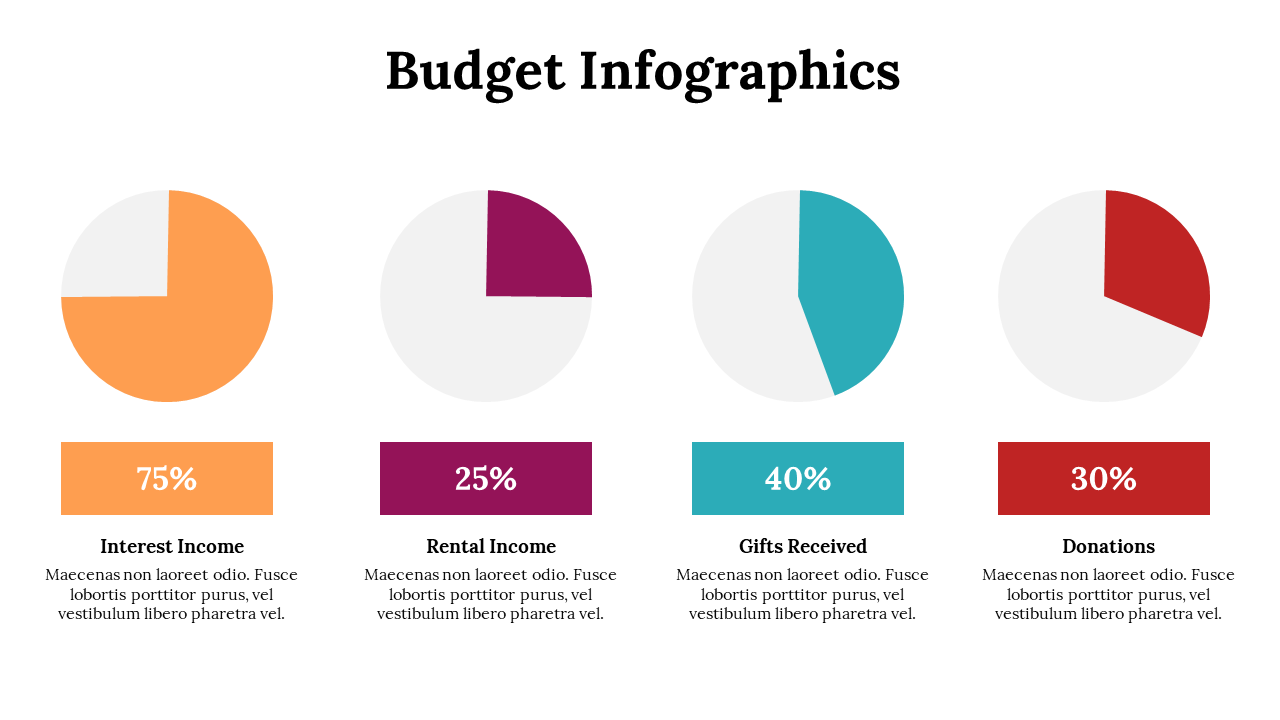 Budget Infographics

75%

Interest Income

Maecenas non laoreet odio. Fusce lobortis porttitor purus, vel vestibulum libero pharetra vel.

25%

Rental Income

Maecenas non laoreet odio. Fusce lobortis porttitor purus, vel vestibulum libero pharetra vel.

40%

Gifts Received

Maecenas non laoreet odio. Fusce lobortis porttitor purus, vel vestibulum libero pharetra vel.

30%

Donations

Maecenas non laoreet odio. Fusce lobortis porttitor purus, vel vestibulum libero pharetra vel.