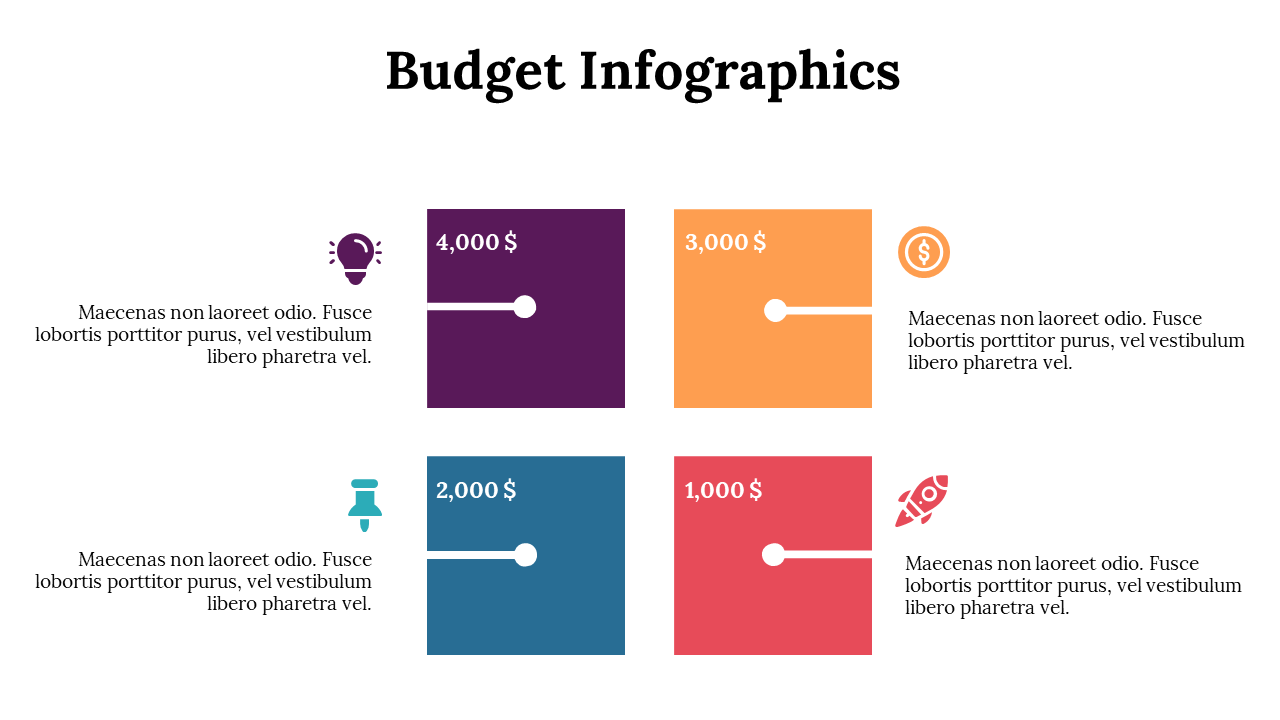 Budget Infographics

Maecenas non laoreet odio. Fusce lobortis porttitor purus, vel vestibulum libero pharetra vel.

4,000 $

3,000 $

Maecenas non laoreet odio. Fusce lobortis porttitor purus, vel vestibulum libero pharetra vel.

Maecenas non laoreet odio. Fusce lobortis porttitor purus, vel vestibulum libero pharetra vel.

2,000 $

1,000 $

Maecenas non laoreet odio. Fusce lobortis porttitor purus, vel vestibulum libero pharetra vel.