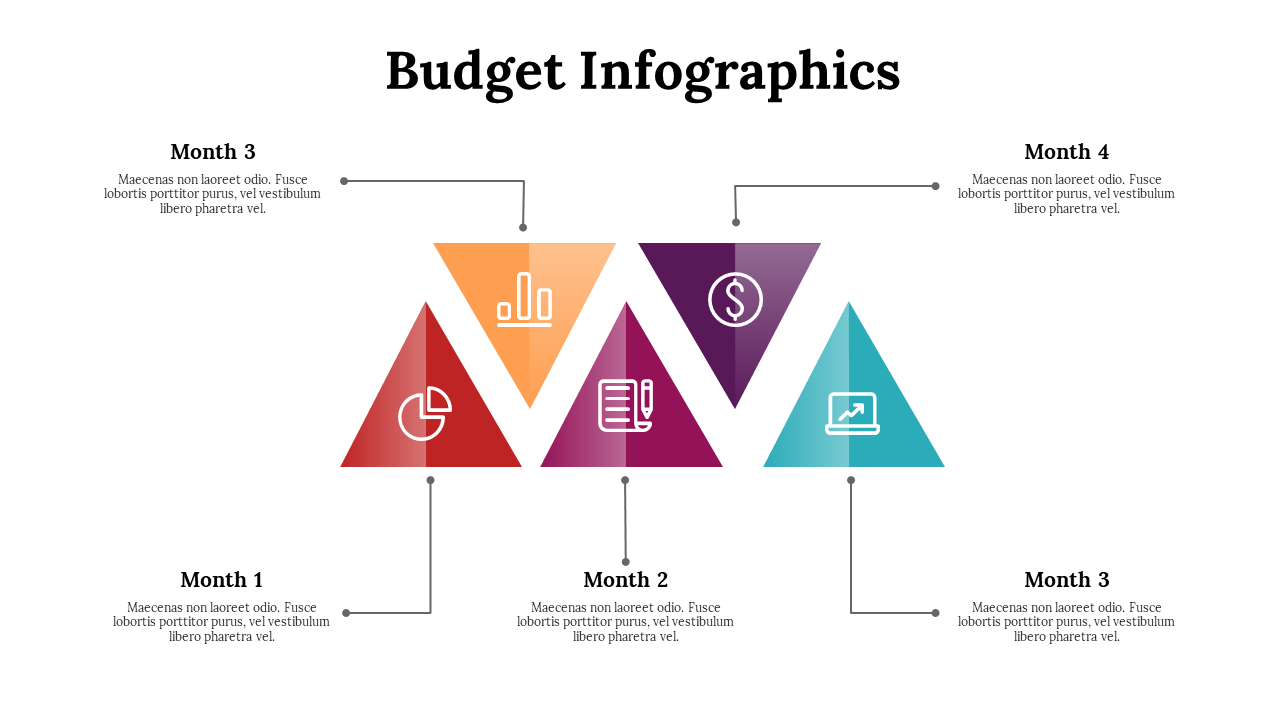 Budget Infographics

Month 3

Maecenas non laoreet odio. Fusce lobortis porttitor purus, vel vestibulum libero pharetra vel.

Month 4

Maecenas non laoreet odio. Fusce lobortis porttitor purus, vel vestibulum libero pharetra vel.

Month 1

Maecenas non laoreet odio. Fusce lobortis porttitor purus, vel vestibulum libero pharetra vel.

Month 2

Maecenas non laoreet odio. Fusce lobortis porttitor purus, vel vestibulum libero pharetra vel.

Month 3

Maecenas non laoreet odio. Fusce lobortis porttitor purus, vel vestibulum libero pharetra vel.