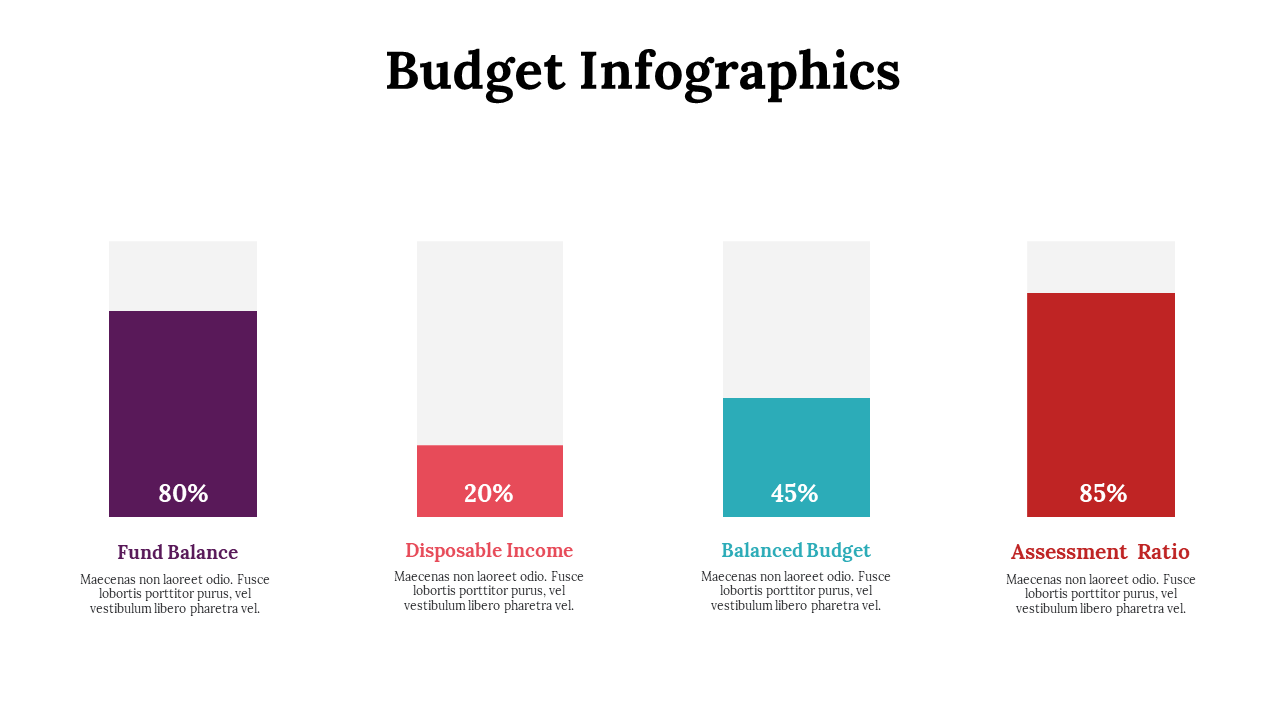 Budget Infographics

80%

Fund Balance

Maecenas non laoreet odio. Fusce lobortis porttitor purus, vel vestibulum libero pharetra vel.

20%

Disposable Income

Maecenas non laoreet odio. Fusce lobortis porttitor purus, vel vestibulum libero pharetra vel.

45%

Balanced Budget

Maecenas non laoreet odio. Fusce lobortis porttitor purus, vel vestibulum libero pharetra vel.

85%

Assessment Ratio

Maecenas non laoreet odio. Fusce lobortis porttitor purus, vel vestibulum libero pharetra vel.