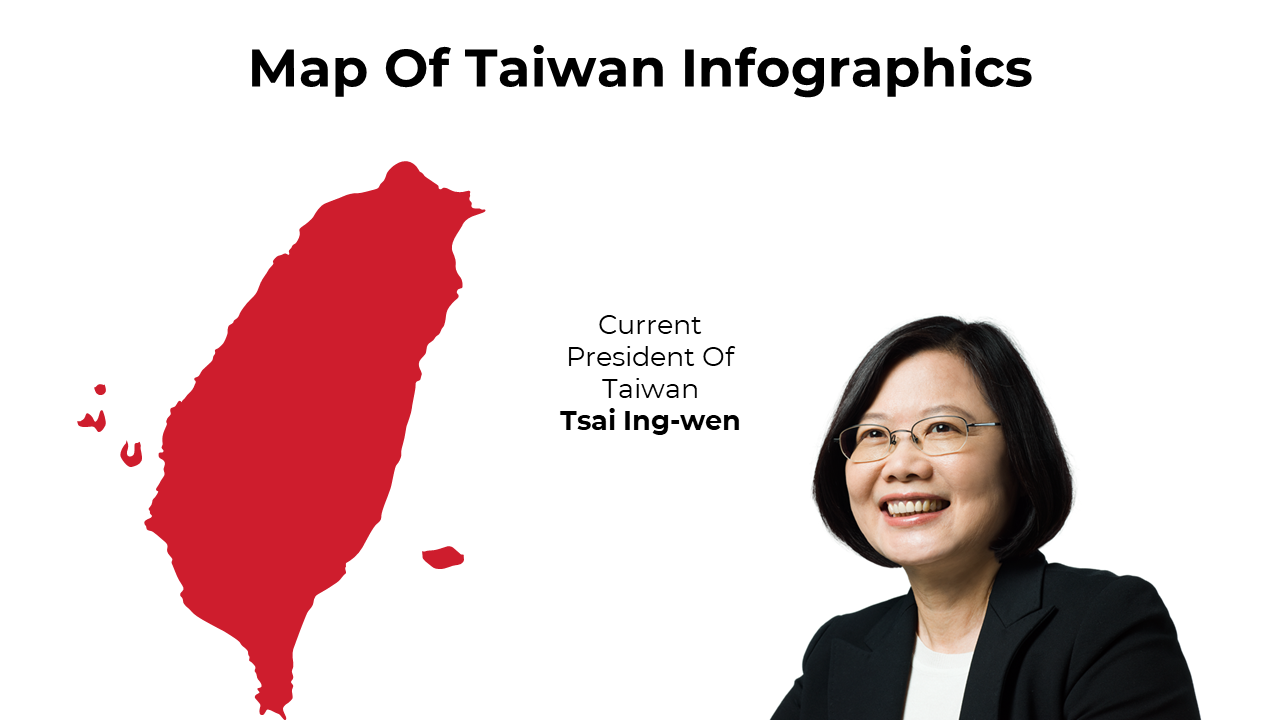 Map Of Taiwan Infographics

Current President Of Taiwan
Tsai Ing-wen