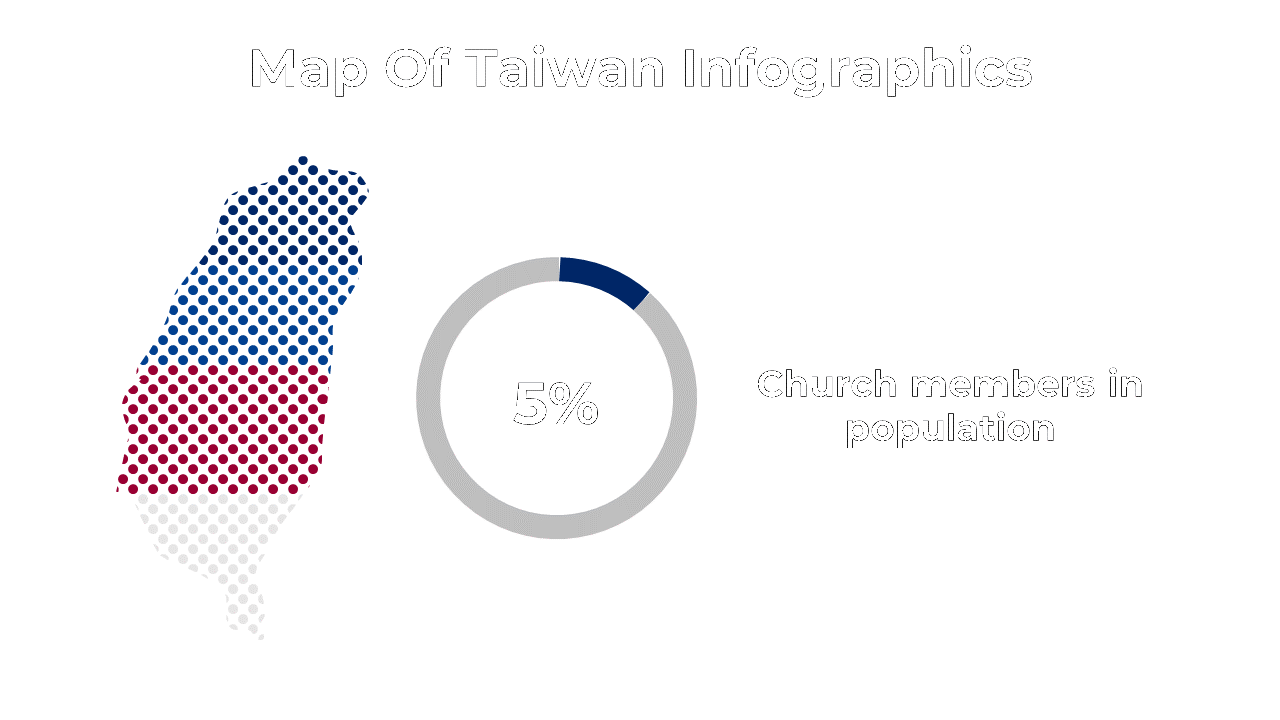 Map Of Taiwan Infographics

5%

Church members in population