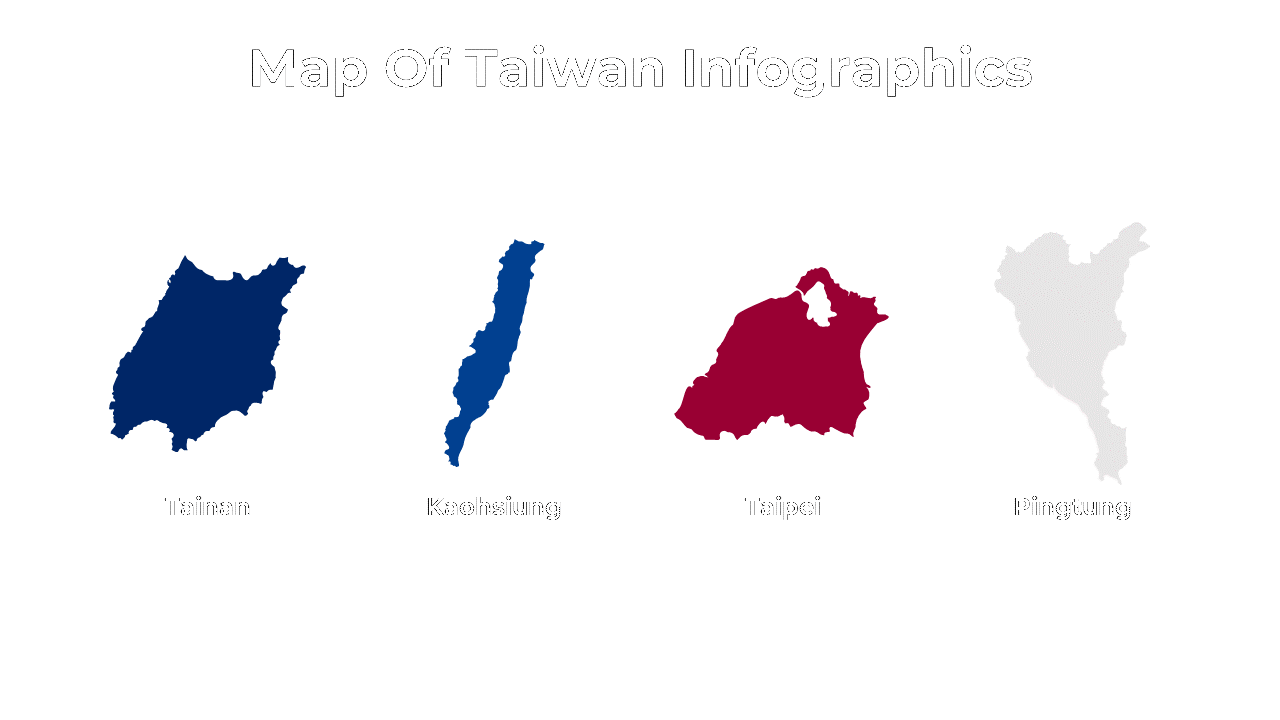 Map Of Taiwan Infographics

Tainan

Kaohsiung

Taipei

Pingtung