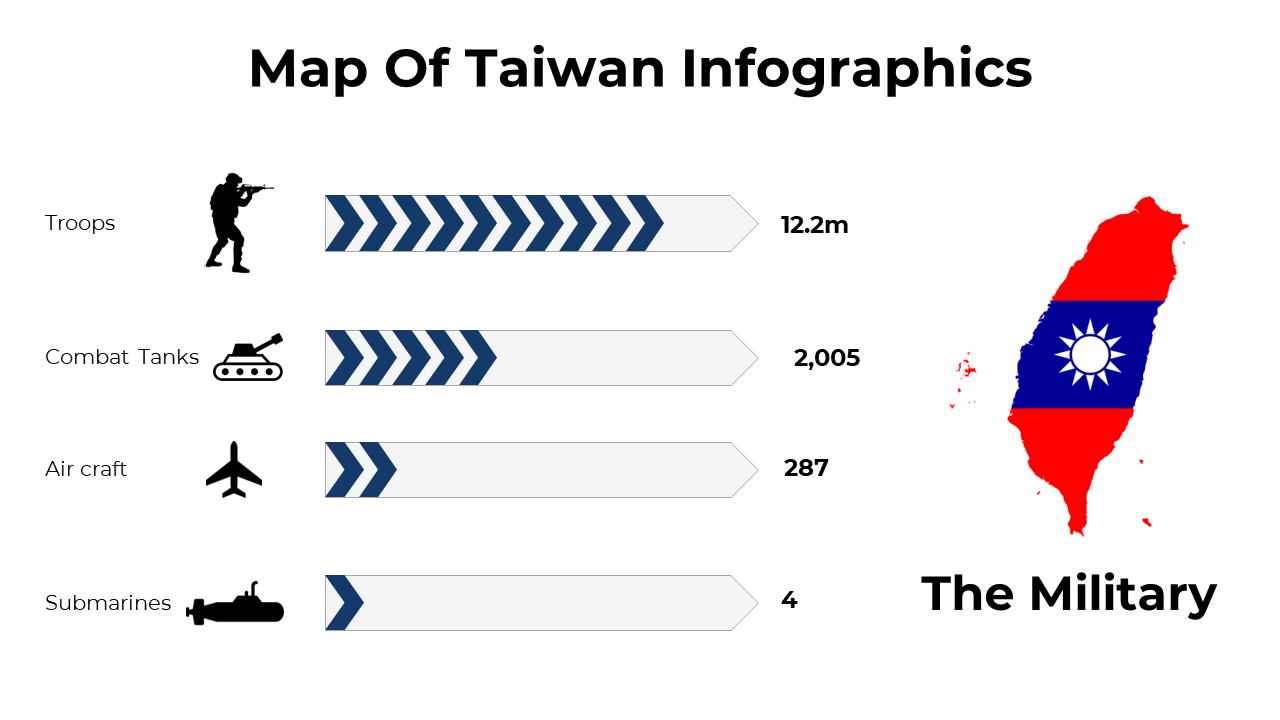 Map Of Taiwan Infographics

Troops

12.2m

Combat Tanks

2,005

Air craft

287

Submarines

4

The Military