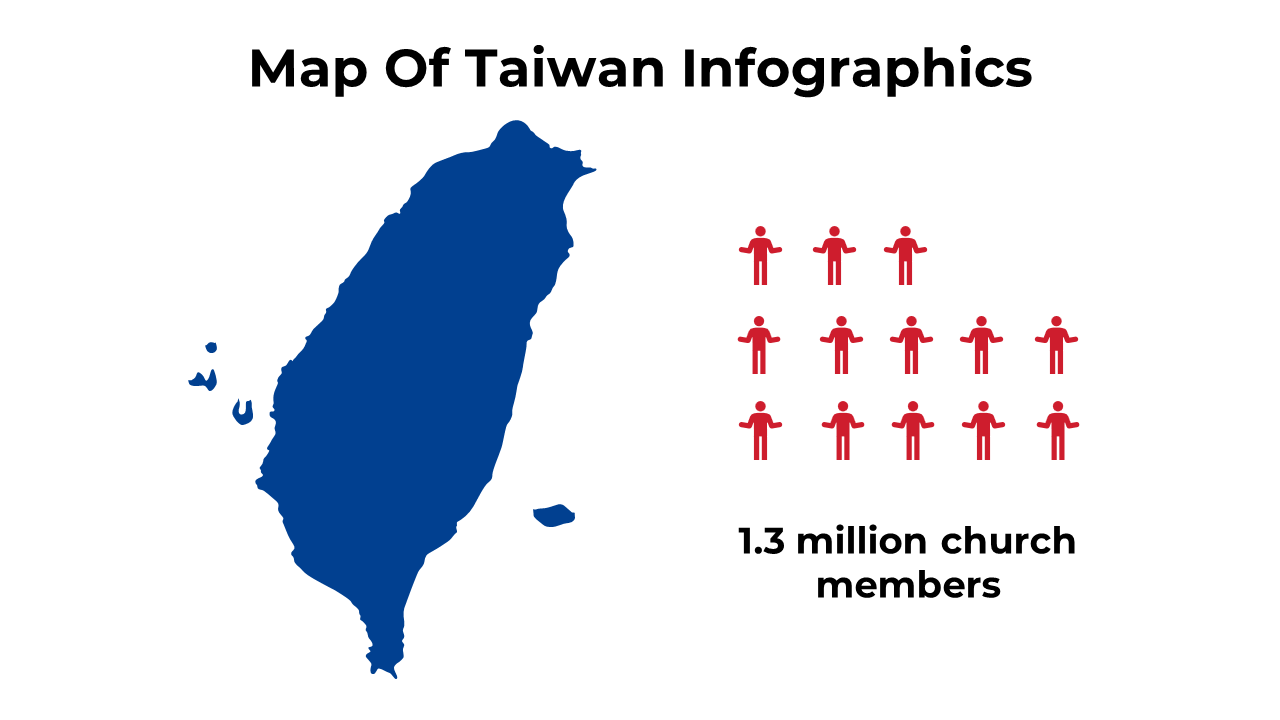 Map Of Taiwan Infographics

1.3 million church members