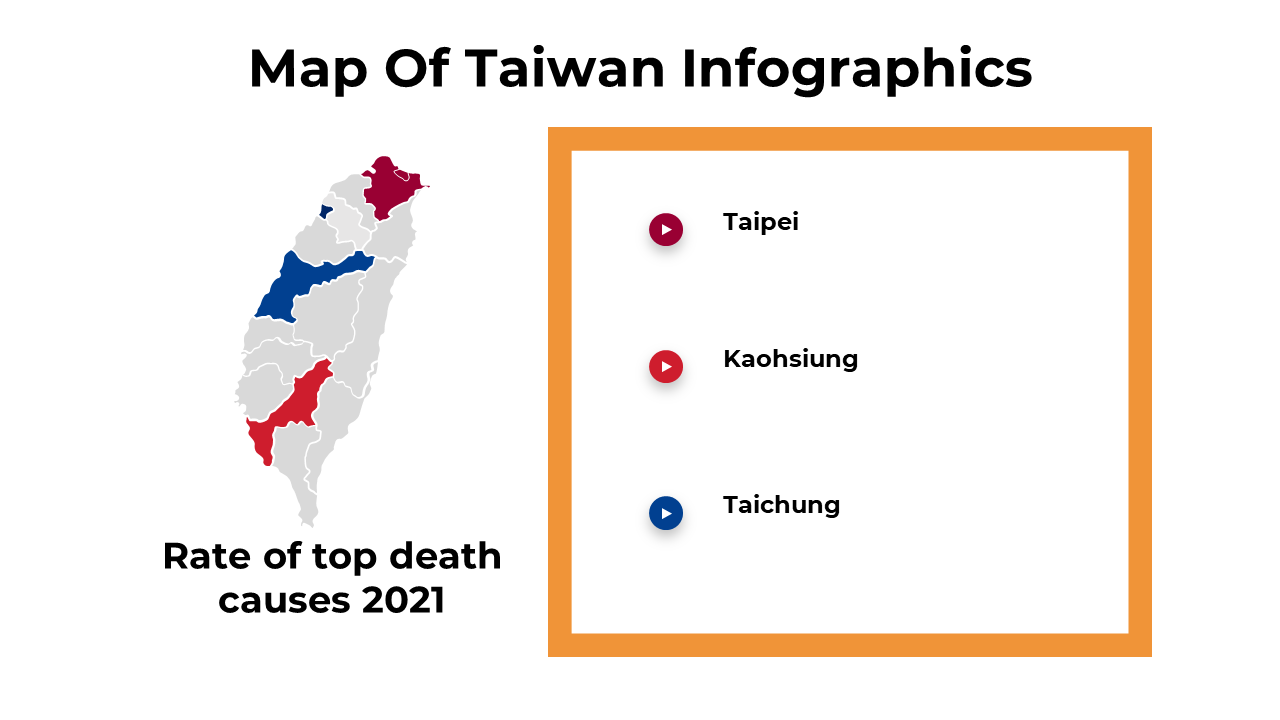 Map Of Taiwan Infographics

Rate of top death causes 2021

Taipei

Kaohsiung

Taichung