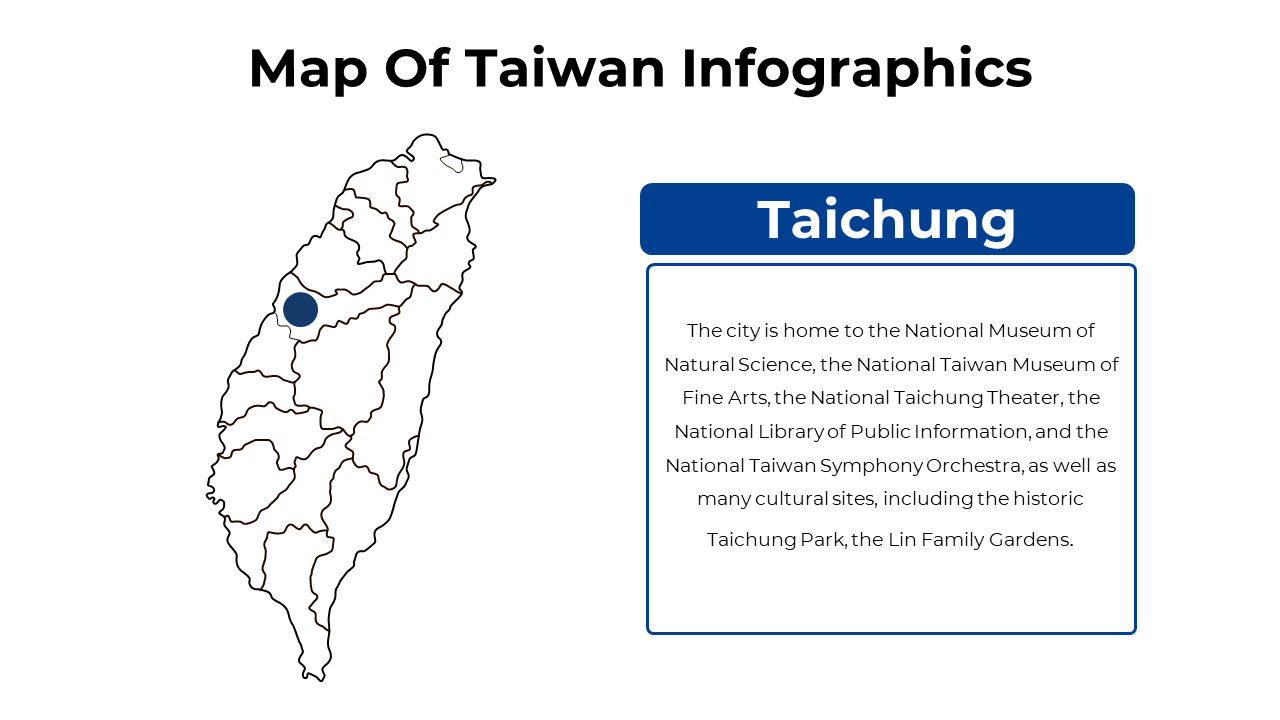 Map Of Taiwan Infographics

Taichung

The city is home to the National Museum of Natural Science, the National Taiwan Museum of Fine Arts, the National Taichung Theater, the National Library of Public Information, and the National Taiwan Symphony Orchestra, as well as many cultural sites, including the historic Taichung Park, the Lin Family Gardens.