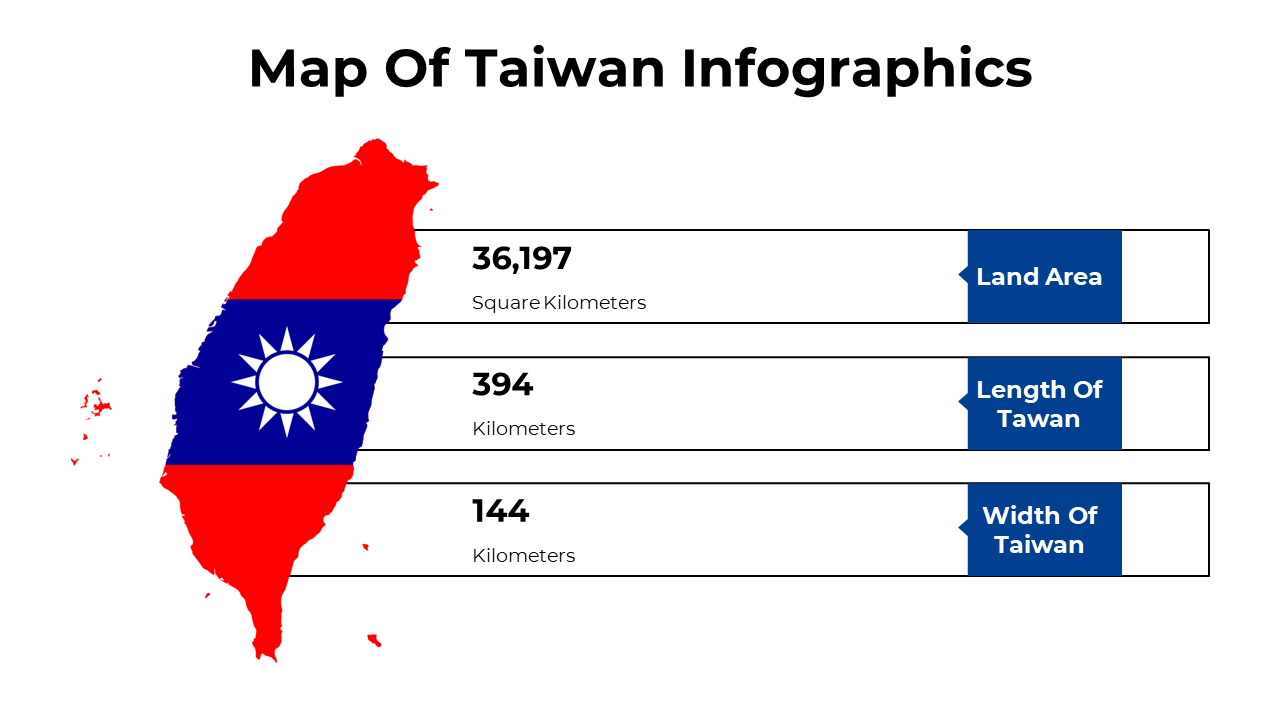 Map Of Taiwan Infographics

36,197
Square Kilometers

Land Area

394
Kilometers

Length Of Tawan

144
Kilometers

Width Of Taiwan