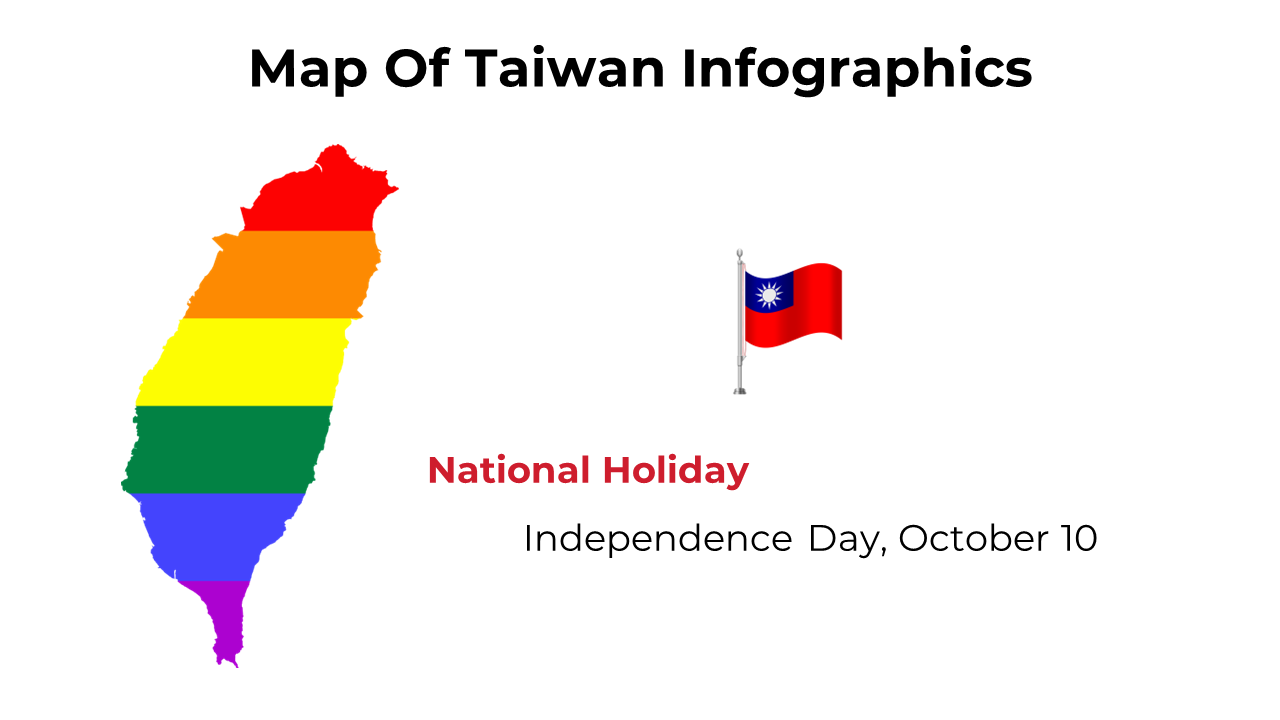 Map Of Taiwan Infographics

National Holiday

Independence Day, October 10