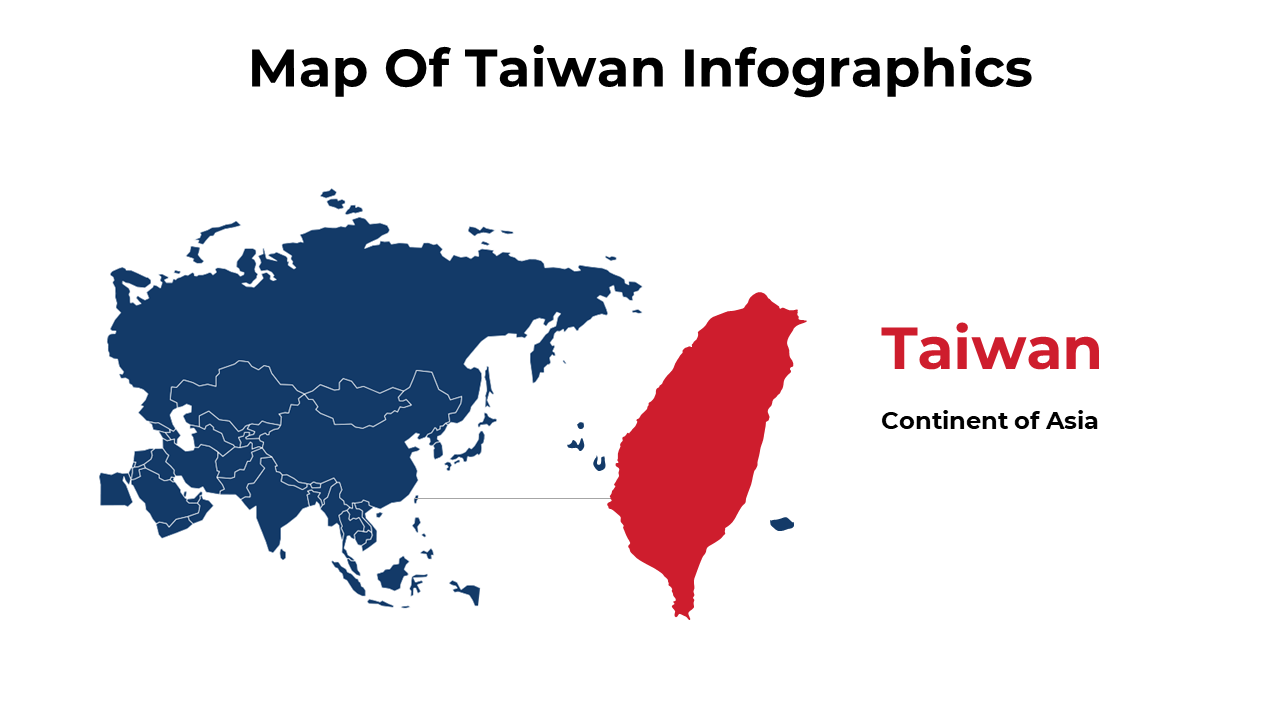 Map Of Taiwan Infographics

Taiwan

Continent of Asia