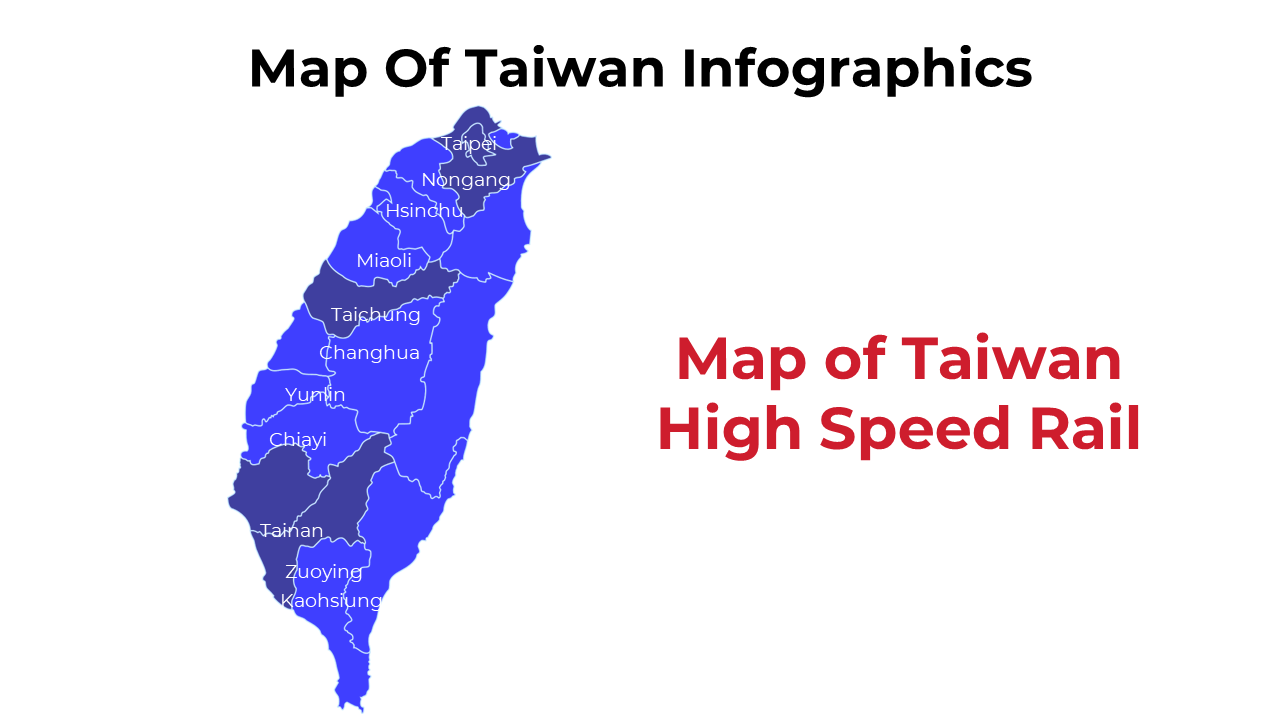 Map Of Taiwan Infographics

Taipei
Nongang
Hsinchu
Miaoli
Taichung
Changhua
Yunlin
Chiayi
Tainan
Zuoying
Kaohsiung

Map of Taiwan High Speed Rail