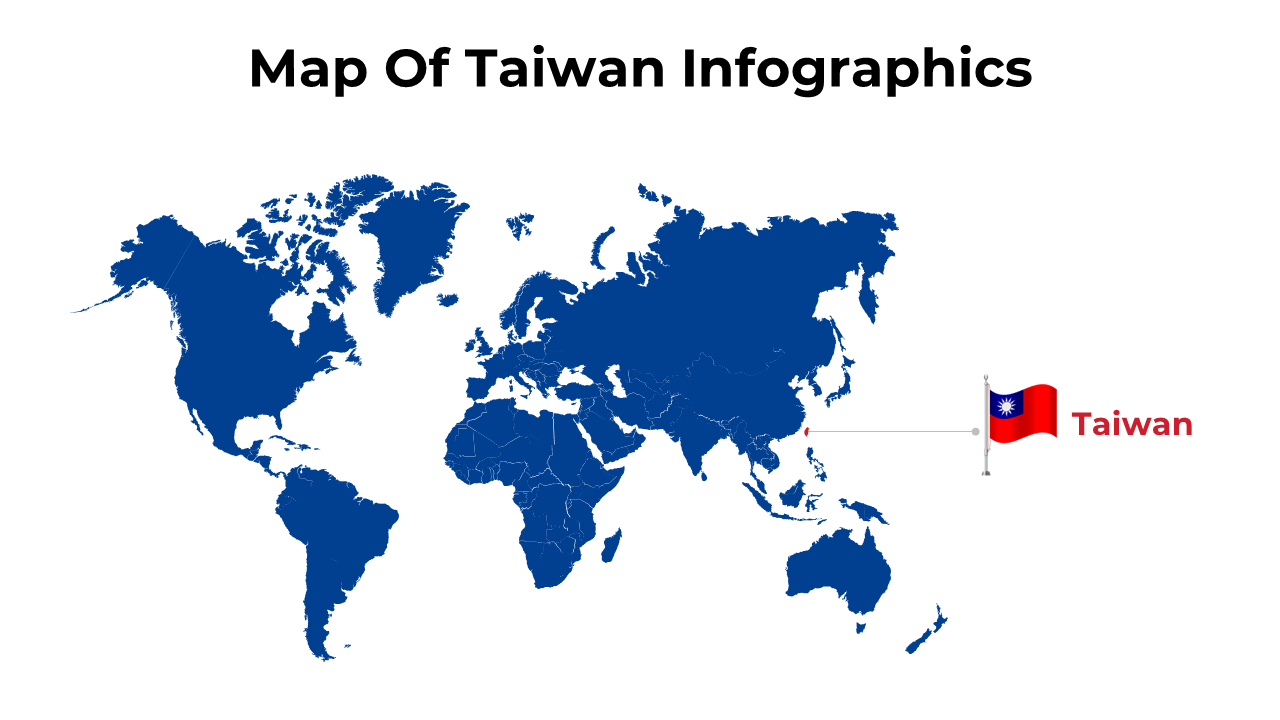 Map Of Taiwan Infographics

Taiwan