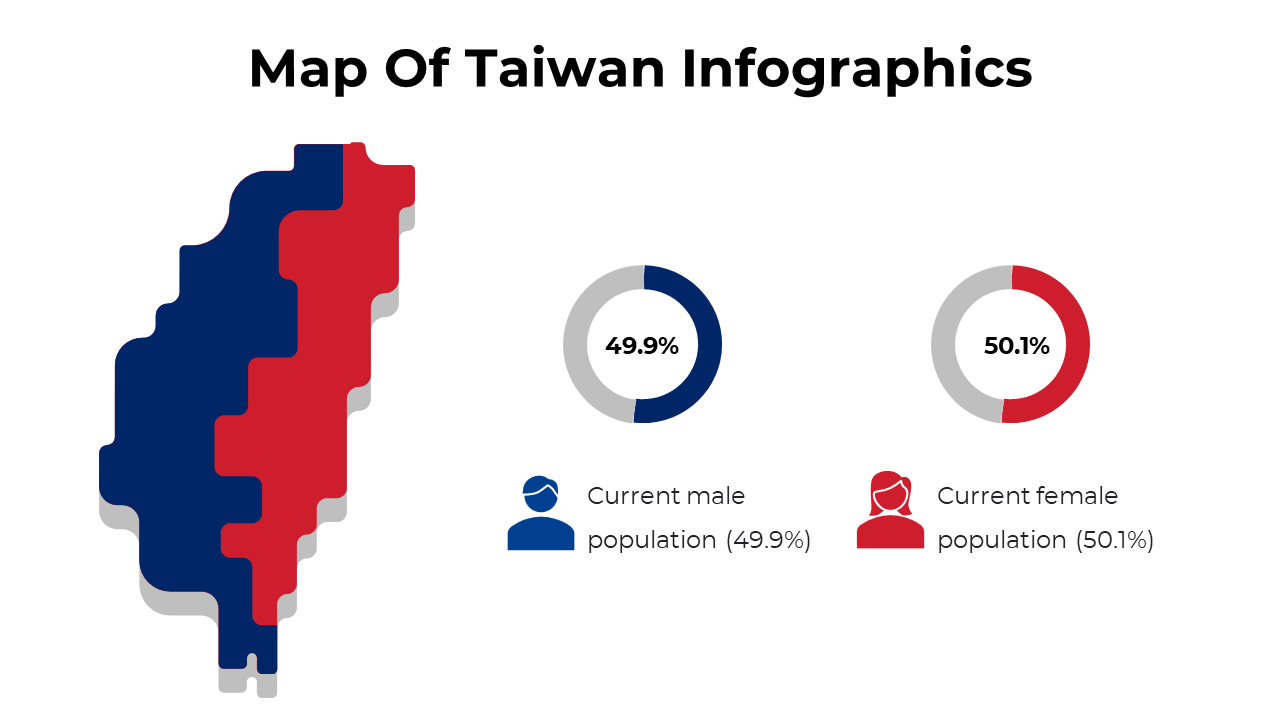 Map Of Taiwan Infographics

49.9%

50.1%

Current male population (49.9%)

Current female population (50.1%)