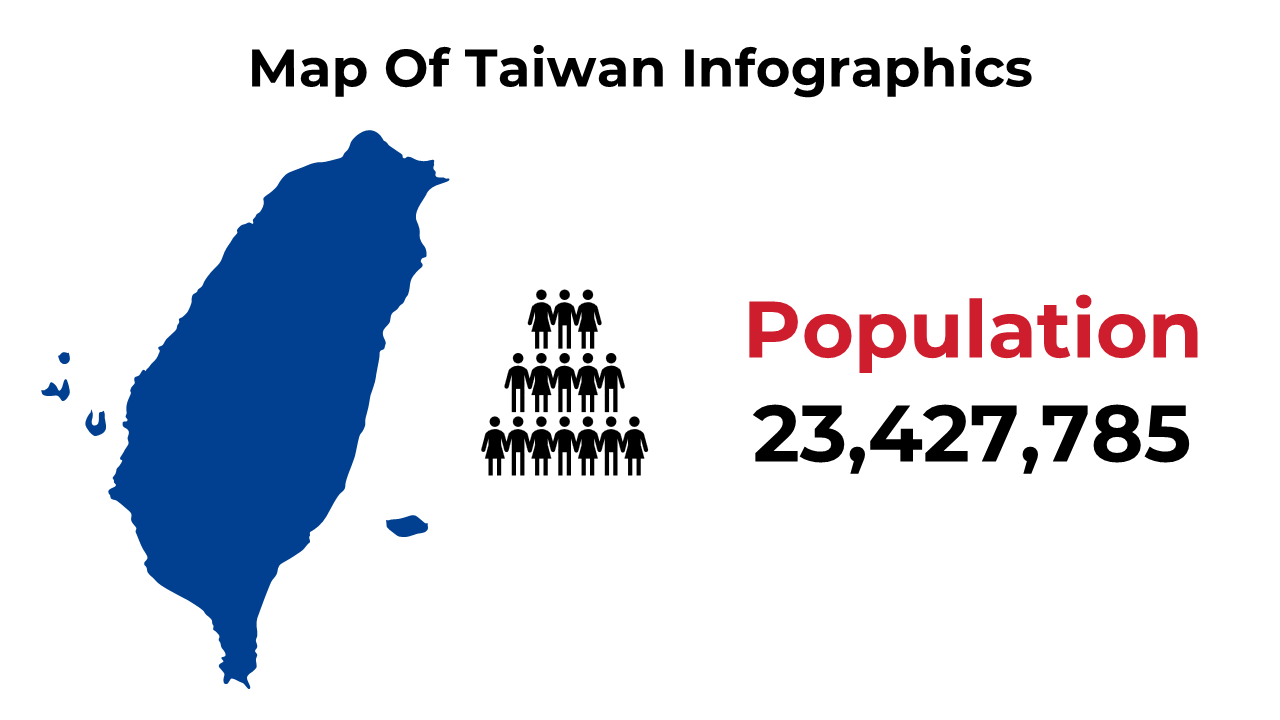 Map Of Taiwan Infographics

Population
23,427,785